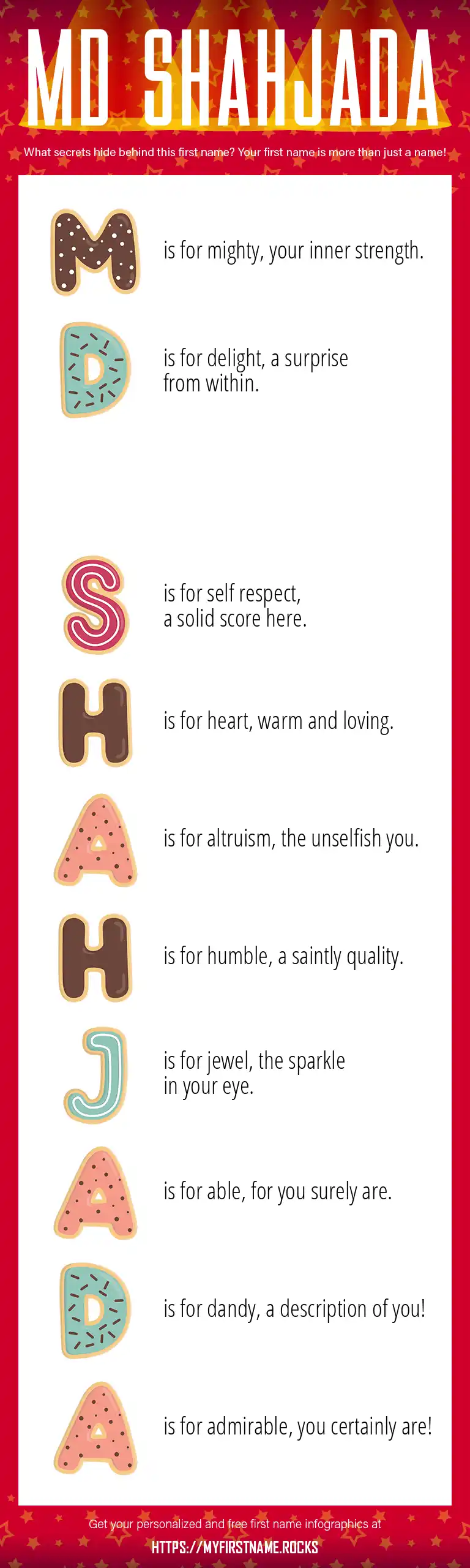 MD SHAHJADA

What secrets hide behind this first name? Your first name is more than just a name!

M is for mighty, your inner strength.

D is for delight, a surprise from within.

S is for self respect, a solid score here.

H is for heart, warm and loving.

A is for altruism, the unselfish you.

H is for humble, a saintly quality.

J is for jewel, the sparkle in your eye.

A is for able, for you surely are.

D is for dandy, a description of you!

A is for admirable, you certainly are!

Get your personalized and free first name infographics at

HTTPS://MYFIRSTNAME.ROCKS