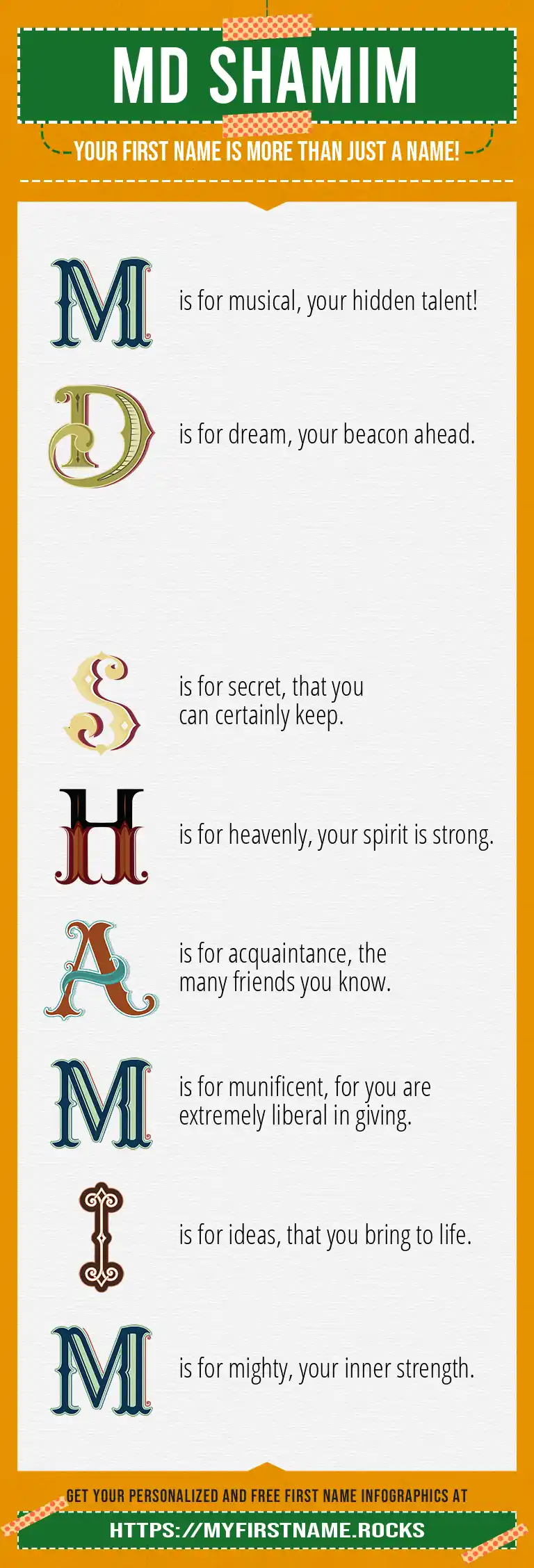 MD SHAMIM

YOUR FIRST NAME IS MORE THAN JUST A NAME!

M is for musical, your hidden talent!

D is for dream, your beacon ahead.

S is for secret, that you can certainly keep.

H is for heavenly, your spirit is strong.

A is for acquaintance, the many friends you know.

M is for munificent, for you are extremely liberal in giving.

I is for ideas, that you bring to life.

M is for mighty, your inner strength.

GET YOUR PERSONALIZED AND FREE FIRST NAME INFOGRAPHICS AT

HTTPS://MYFIRSTNAME.ROCKS