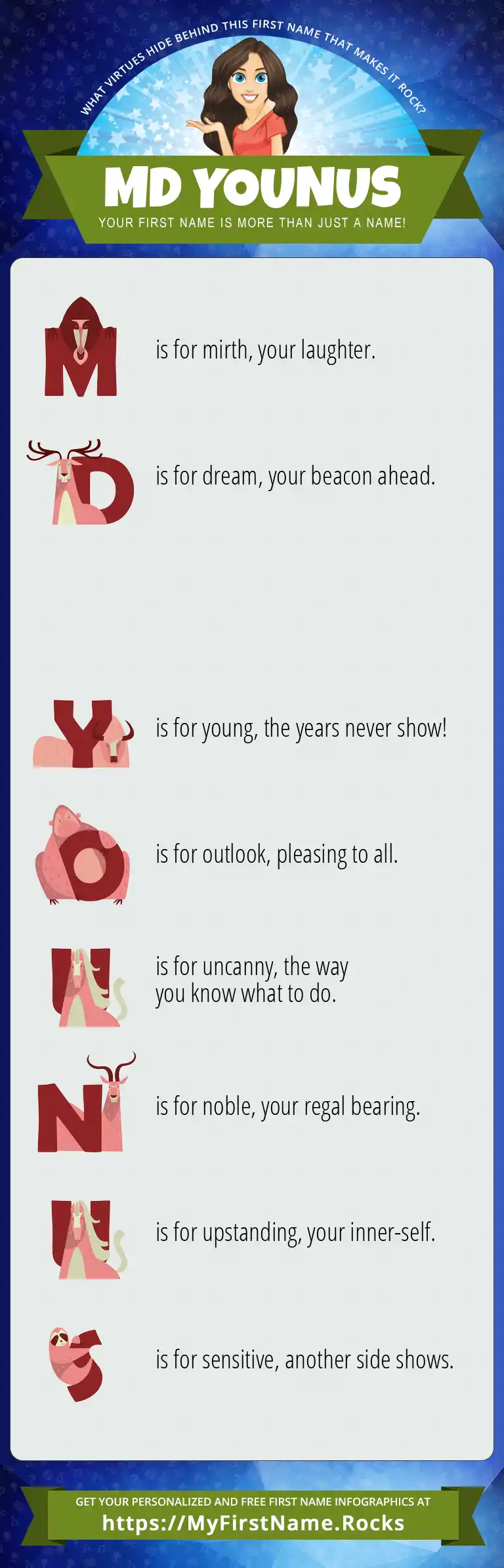 WHAT VIRTUES HIDE BEHIND THIS FIRST NAME THAT MAKES IT ROCK?

MD YOUNUS

YOUR FIRST NAME IS MORE THAN JUST A NAME!

M is for mirth, your laughter.

D is for dream, your beacon ahead.

Y is for young, the years never show!

O is for outlook, pleasing to all.

U is for uncanny, the way you know what to do.

N is for noble, your regal bearing.

U is for upstanding, your inner-self.

S is for sensitive, another side shows.

GET YOUR PERSONALIZED AND FREE FIRST NAME INFOGRAPHICS AT
https://MyFirstName.Rocks