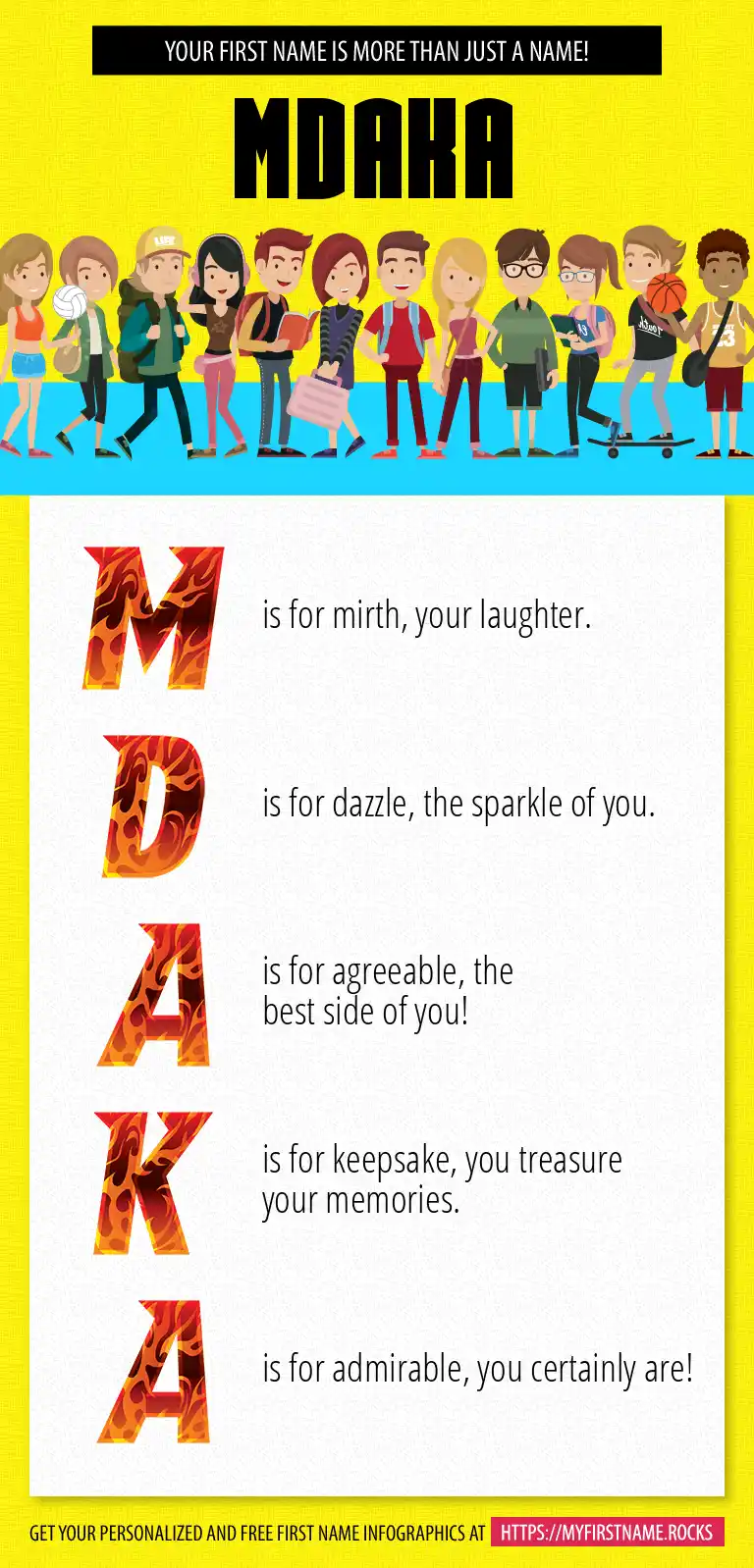 YOUR FIRST NAME IS MORE THAN JUST A NAME!

MDAKA

M is for mirth, your laughter.

D is for dazzle, the sparkle of you.

A is for agreeable, the best side of you!

K is for keepsake, you treasure your memories.

A is for admirable, you certainly are!

GET YOUR PERSONALIZED AND FREE FIRST NAME INFOGRAPHICS AT HTTPS://MYFIRSTNAME.ROCKS