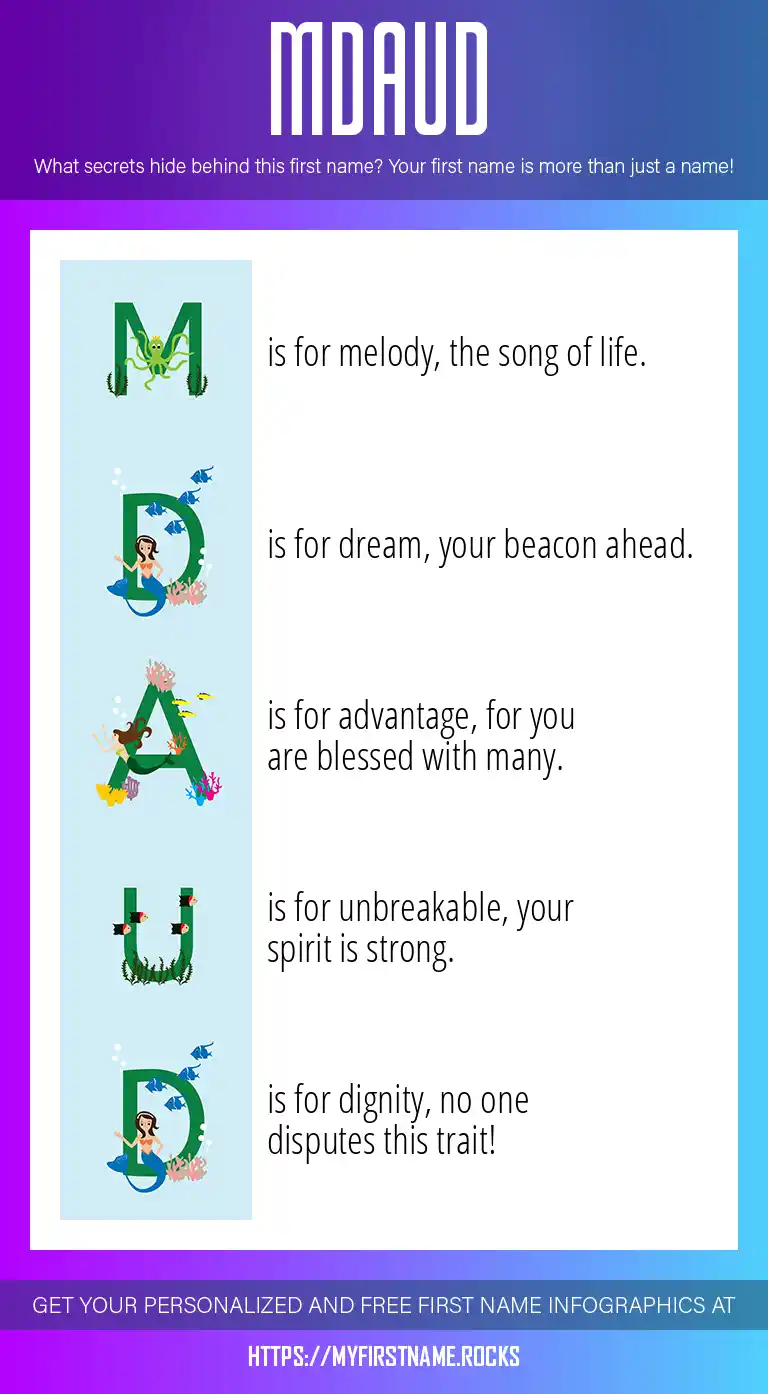 MDAUD

What secrets hide behind this first name? Your first name is more than just a name!

M is for melody, the song of life.

D is for dream, your beacon ahead.

A is for advantage, for you are blessed with many.

U is for unbreakable, your spirit is strong.

D is for dignity, no one disputes this trait!

GET YOUR PERSONALIZED AND FREE FIRST NAME INFOGRAPHICS AT

HTTPS://MYFIRSTNAME.ROCKS