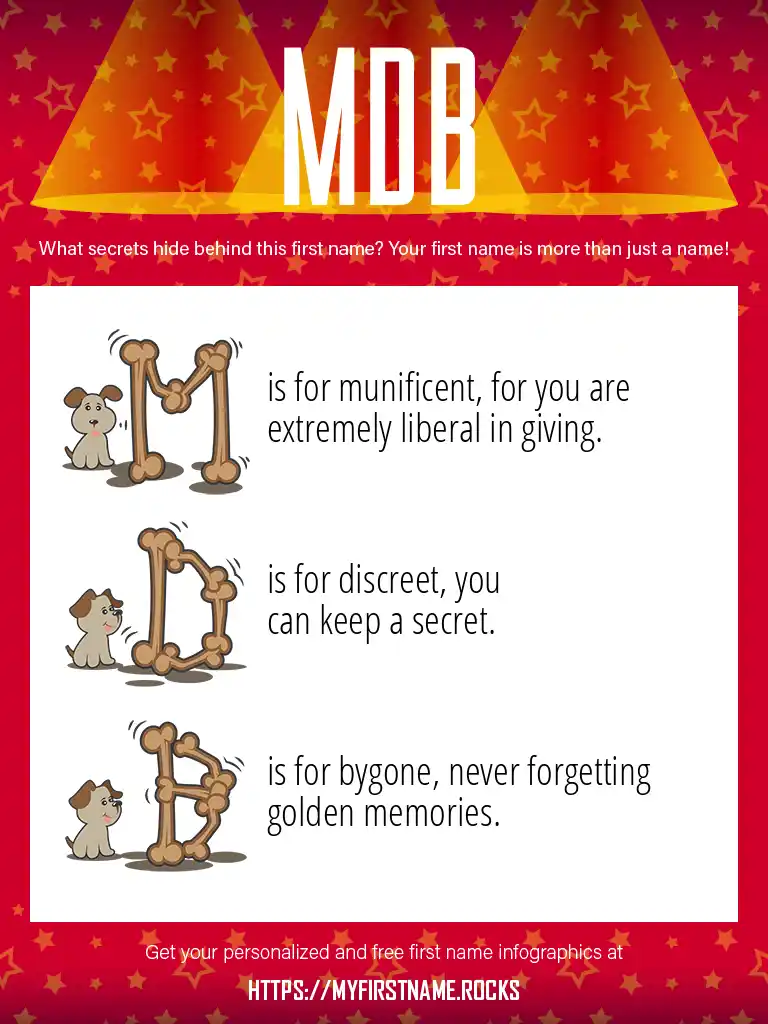 MDB

What secrets hide behind this first name? Your first name is more than just a name!

M is for munificent, for you are extremely liberal in giving.

D is for discreet, you can keep a secret.

B is for bygone, never forgetting golden memories.

Get your personalized and free first name infographics at

HTTPS://MYFIRSTNAME.ROCKS