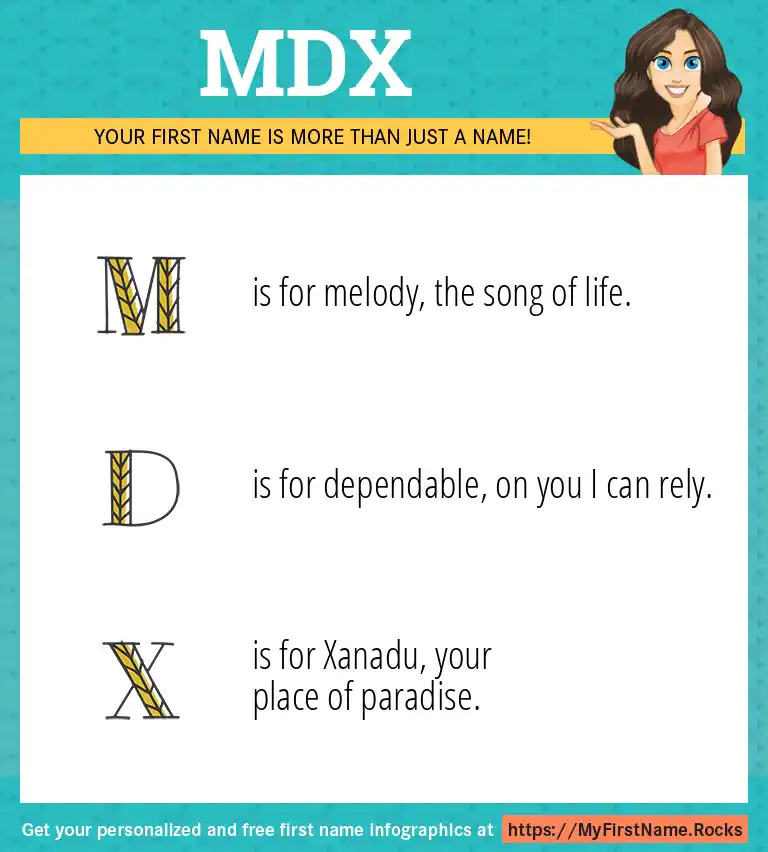 MDX

YOUR FIRST NAME IS MORE THAN JUST A NAME!

M is for melody, the song of life.

D is for dependable, on you I can rely.

X is for Xanadu, your place of paradise.

Get your personalized and free first name infographics at https://MyFirstName.Rocks