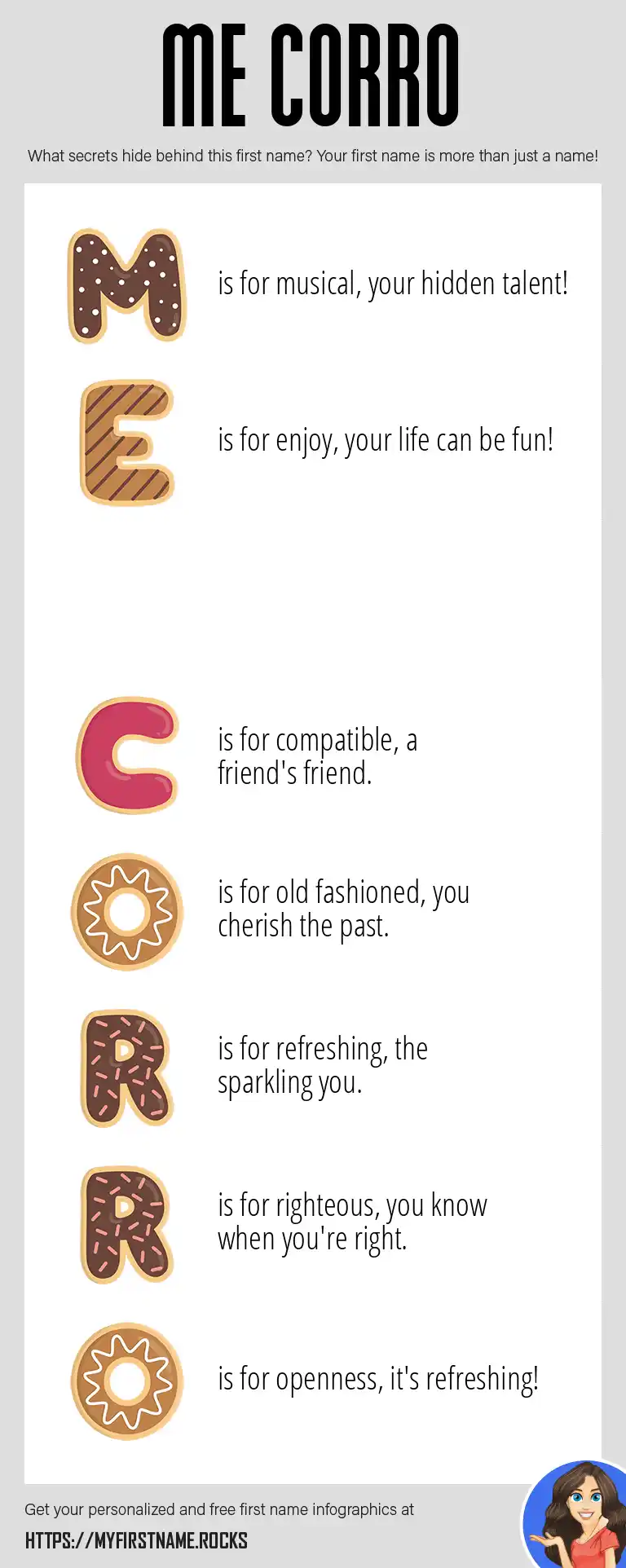 ME CORRO

What secrets hide behind this first name? Your first name is more than just a name!

M is for musical, your hidden talent!

E is for enjoy, your life can be fun!

C is for compatible, a friend's friend.

O is for old fashioned, you cherish the past.

R is for refreshing, the sparkling you.

R is for righteous, you know when you're right.

O is for openness, it's refreshing!

Get your personalized and free first name infographics at

HTTPS://MYFIRSTNAME.ROCKS