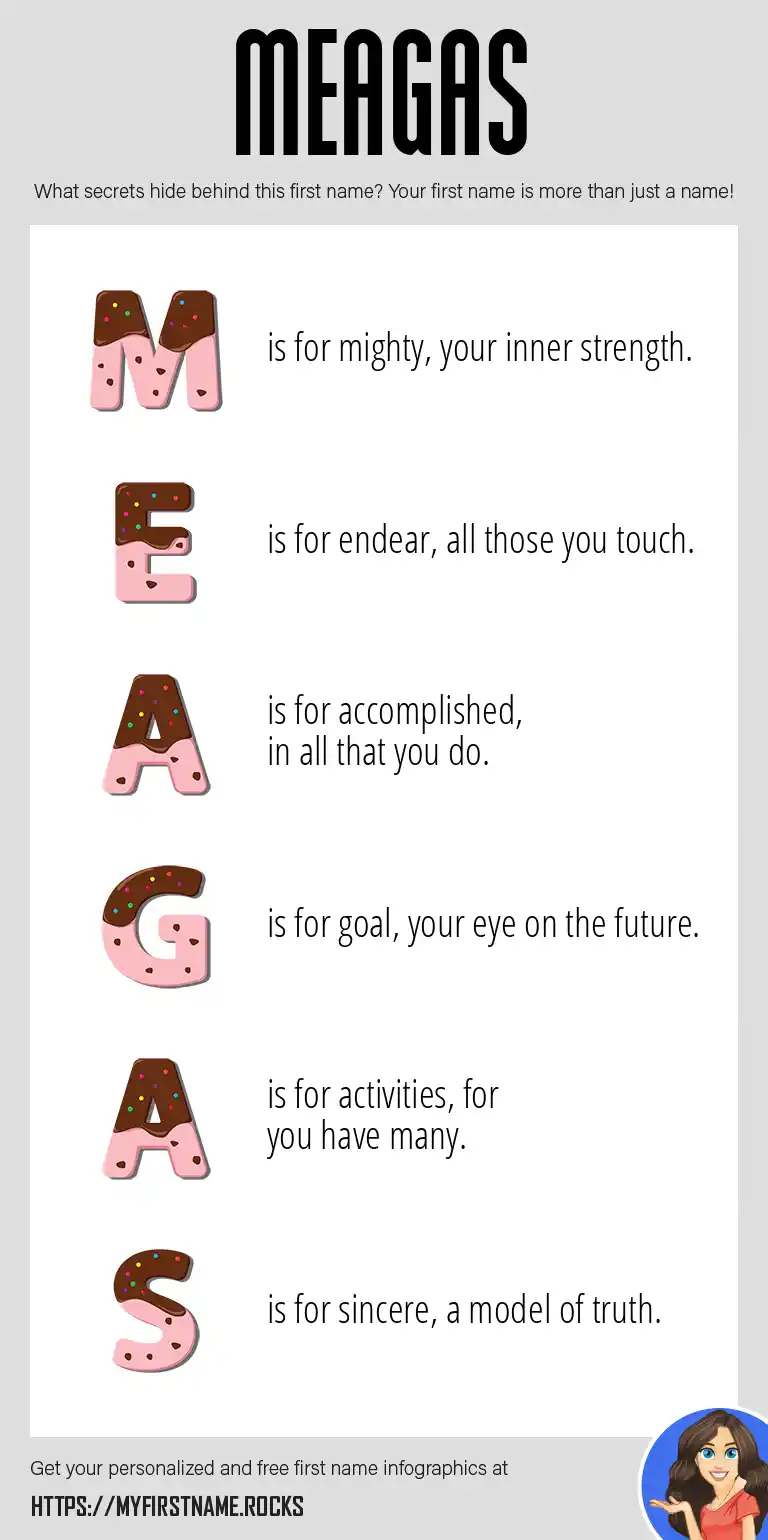 MEAGAS

What secrets hide behind this first name? Your first name is more than just a name!

M is for mighty, your inner strength.

E is for endear, all those you touch.

A is for accomplished, in all that you do.

G is for goal, your eye on the future.

A is for activities, for you have many.

S is for sincere, a model of truth.

Get your personalized and free first name infographics at

HTTPS://MYFIRSTNAME.ROCKS