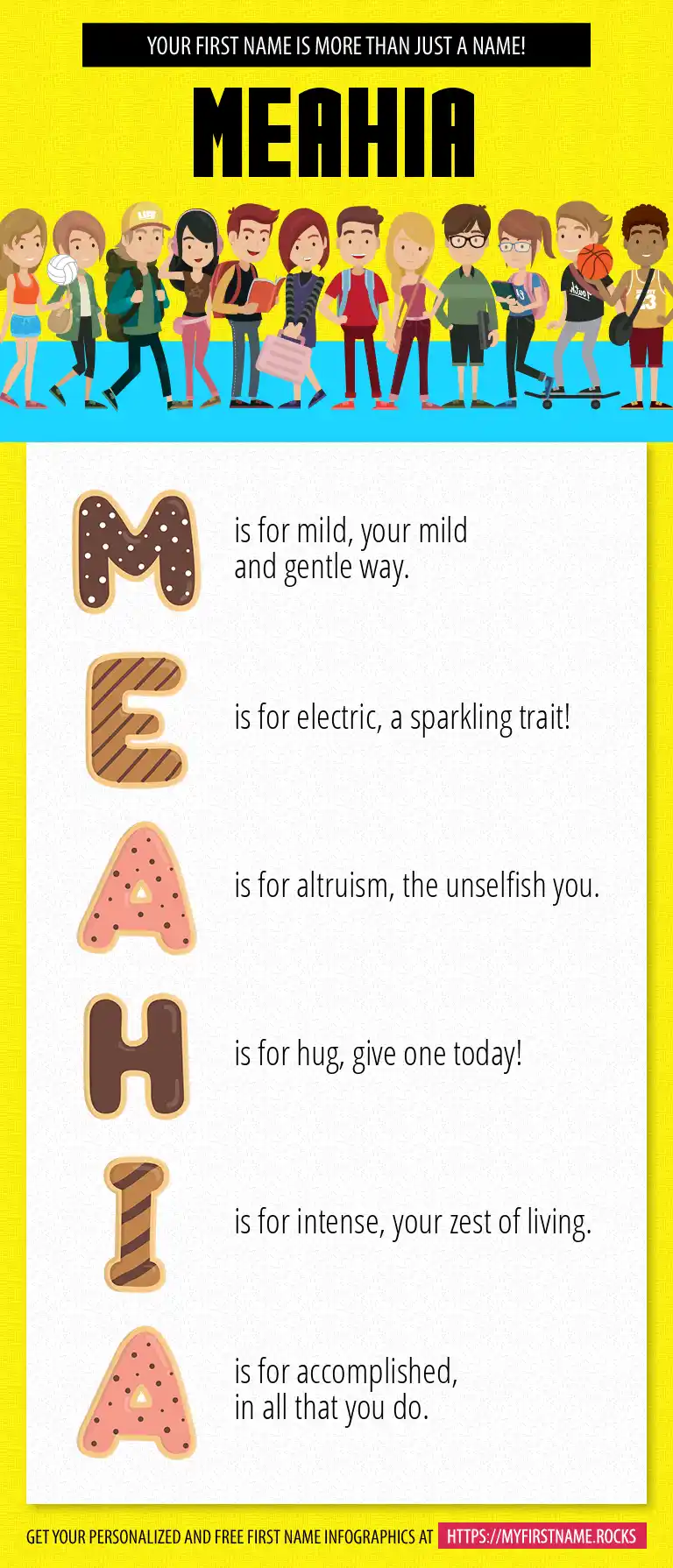 YOUR FIRST NAME IS MORE THAN JUST A NAME!

MEAHIA

M is for mild, your mild and gentle way.

E is for electric, a sparkling trait!

A is for altruism, the unselfish you.

H is for hug, give one today!

I is for intense, your zest of living.

A is for accomplished, in all that you do.

GET YOUR PERSONALIZED AND FREE FIRST NAME INFOGRAPHICS AT HTTPS://MYFIRSTNAME.ROCKS