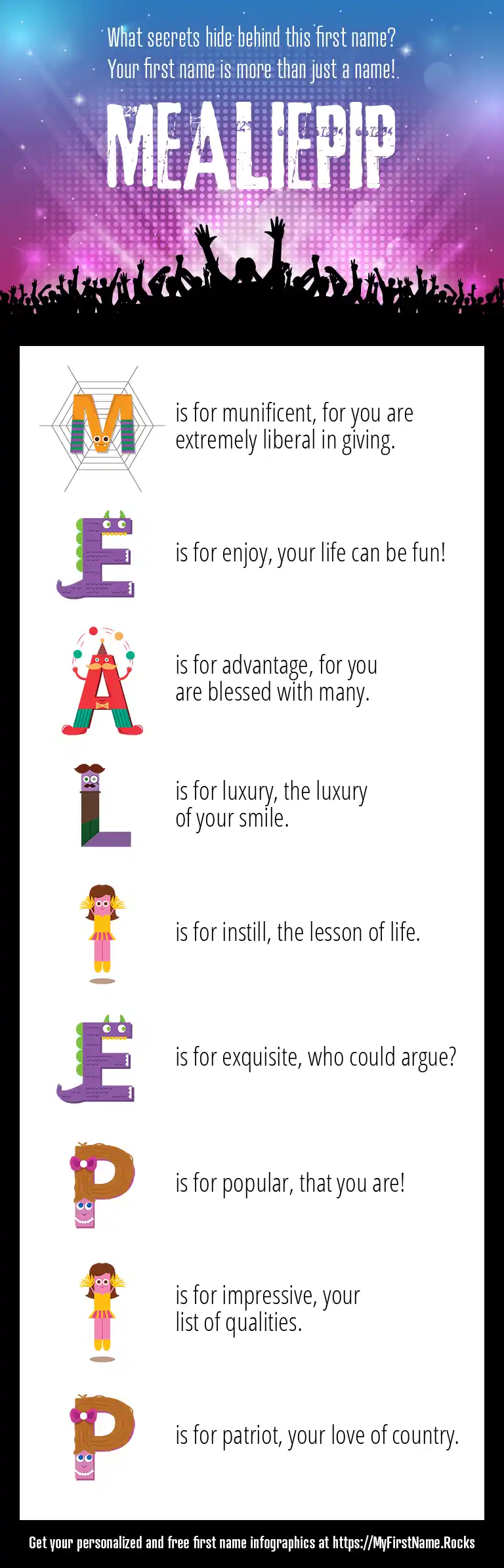 What secrets hide behind this first name?
Your first name is more than just a name!

MEALIEPIP

M is for munificent, for you are extremely liberal in giving.

E is for enjoy, your life can be fun!

A is for advantage, for you are blessed with many.

L is for luxury, the luxury of your smile.

I is for instill, the lesson of life.

E is for exquisite, who could argue?

P is for popular, that you are!

I is for impressive, your list of qualities.

P is for patriot, your love of country.

Get your personalized and free first name infographics at https://MyFirstName.Rocks