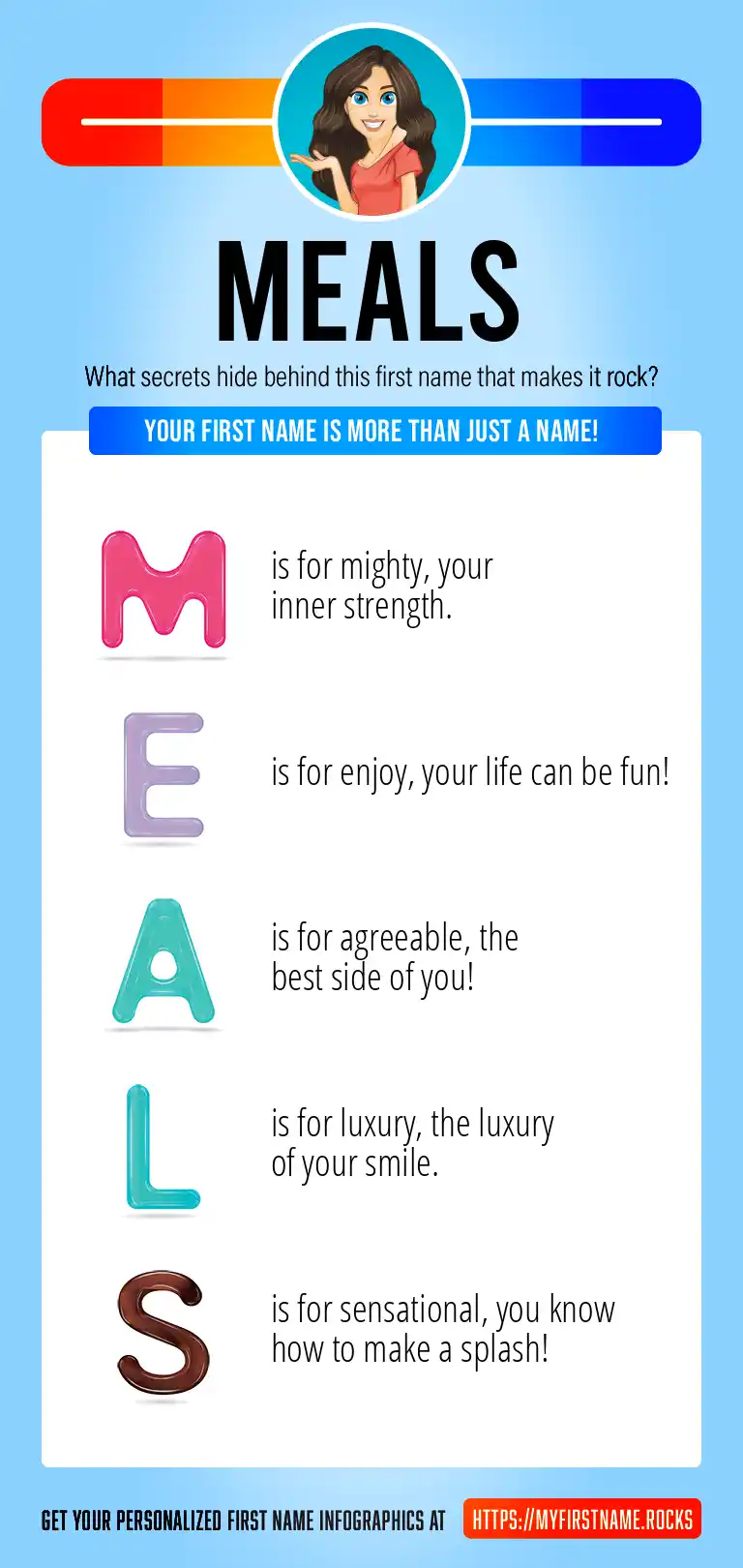 MEALS

What secrets hide behind this first name that makes it rock?

YOUR FIRST NAME IS MORE THAN JUST A NAME!

M is for mighty, your inner strength.

E is for enjoy, your life can be fun!

A is for agreeable, the best side of you!

L is for luxury, the luxury of your smile.

S is for sensational, you know how to make a splash!

GET YOUR PERSONALIZED FIRST NAME INFOGRAPHICS AT HTTPS://MYFIRSTNAME.ROCKS