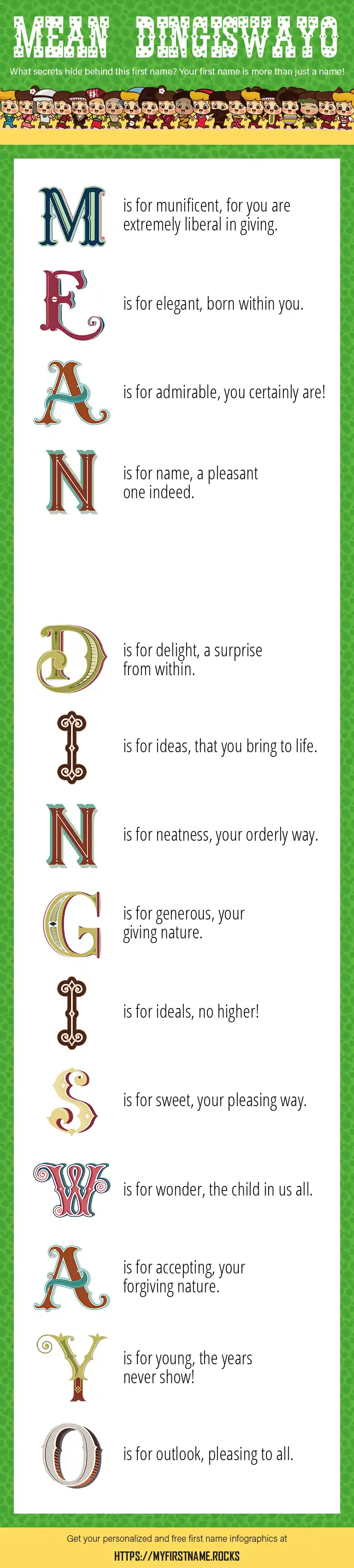 MEAN DINGISWAYO

What secrets hide behind this first name? Your first name is more than just a name!

M is for munificent, for you are extremely liberal in giving.

E is for elegant, born within you.

A is for admirable, you certainly are!

N is for name, a pleasant one indeed.

D is for delight, a surprise from within.

I is for ideas, that you bring to life.

N is for neatness, your orderly way.

G is for generous, your giving nature.

I is for ideals, no higher!

S is for sweet, your pleasing way.

W is for wonder, the child in us all.

A is for accepting, your forgiving nature.

Y is for young, the years never show!

O is for outlook, pleasing to all.

Get your personalized and free first name infographics at

HTTPS://MYFIRSTNAME.ROCKS