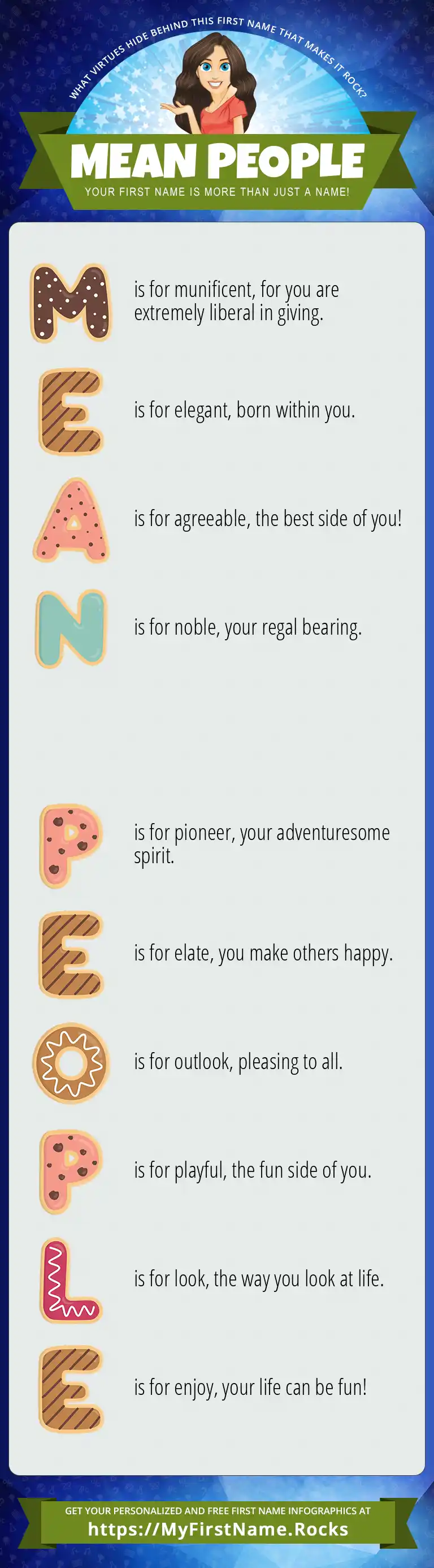 WHAT VIRTUES HIDE BEHIND THIS FIRST NAME THAT MAKES IT ROCK?

MEAN PEOPLE

YOUR FIRST NAME IS MORE THAN JUST A NAME!

M is for munificent, for you are extremely liberal in giving.

E is for elegant, born within you.

A is for agreeable, the best side of you!

N is for noble, your regal bearing.

P is for pioneer, your adventuresome spirit.

E is for elate, you make others happy.

O is for outlook, pleasing to all.

P is for playful, the fun side of you.

L is for look, the way you look at life.

E is for enjoy, your life can be fun!

GET YOUR PERSONALIZED AND FREE FIRST NAME INFOGRAPHICS AT

https://MyFirstName.Rocks