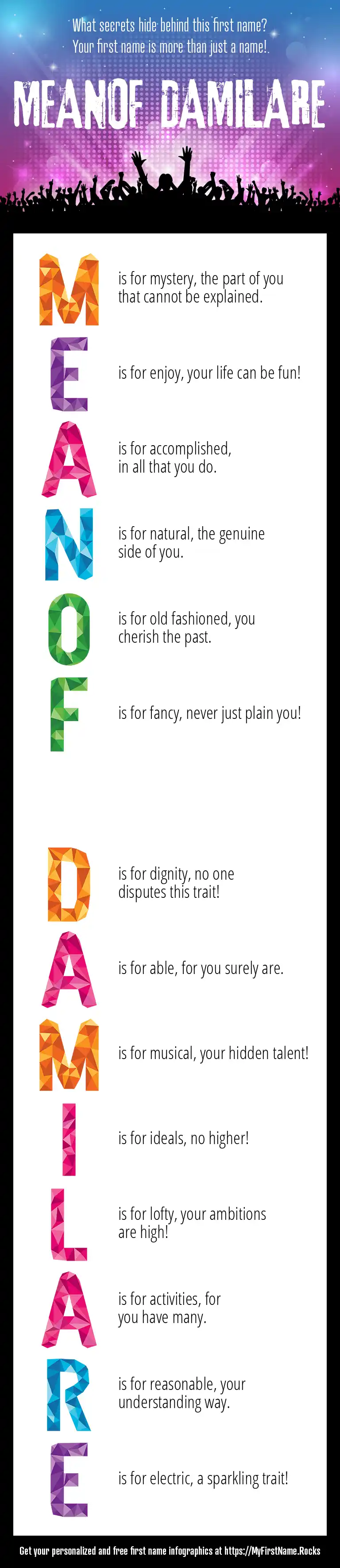 What secrets hide behind this first name?
Your first name is more than just a name!.

MEANOF DAMILARE

M is for mystery, the part of you that cannot be explained.

E is for enjoy, your life can be fun!

A is for accomplished, in all that you do.

N is for natural, the genuine side of you.

O is for old fashioned, you cherish the past.

F is for fancy, never just plain you!

D is for dignity, no one disputes this trait!

A is for able, for you surely are.

M is for musical, your hidden talent!

I is for ideals, no higher!

L is for lofty, your ambitions are high!

A is for activities, for you have many.

R is for reasonable, your understanding way.

E is for electric, a sparkling trait!

Get your personalized and free first name infographics at https://MyFirstName.Rocks