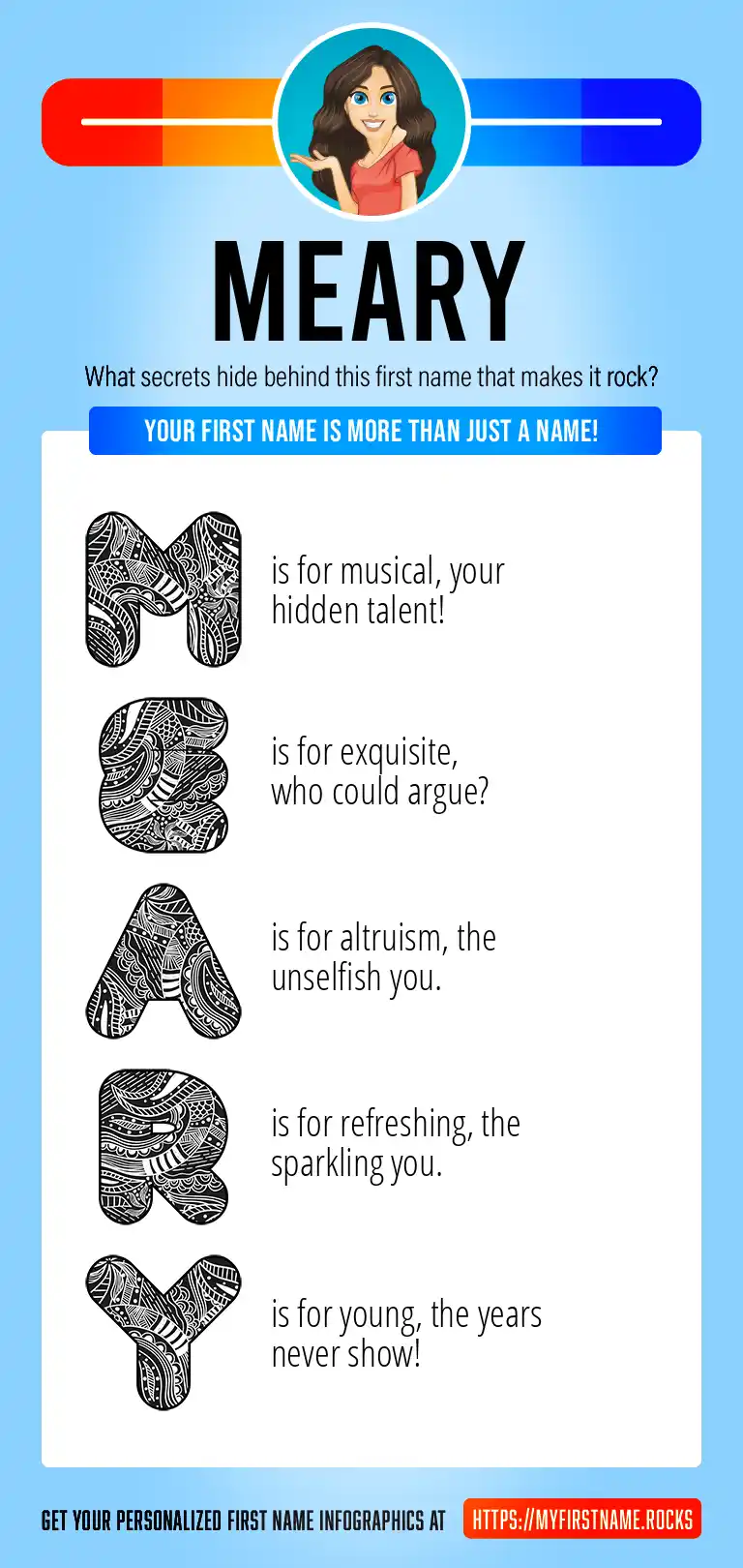 MEARY

What secrets hide behind this first name that makes it rock?

YOUR FIRST NAME IS MORE THAN JUST A NAME!

M is for musical, your hidden talent!

E is for exquisite, who could argue?

A is for altruism, the unselfish you.

R is for refreshing, the sparkling you.

Y is for young, the years never show!

GET YOUR PERSONALIZED FIRST NAME INFOGRAPHICS AT HTTPS://MYFIRSTNAME.ROCKS