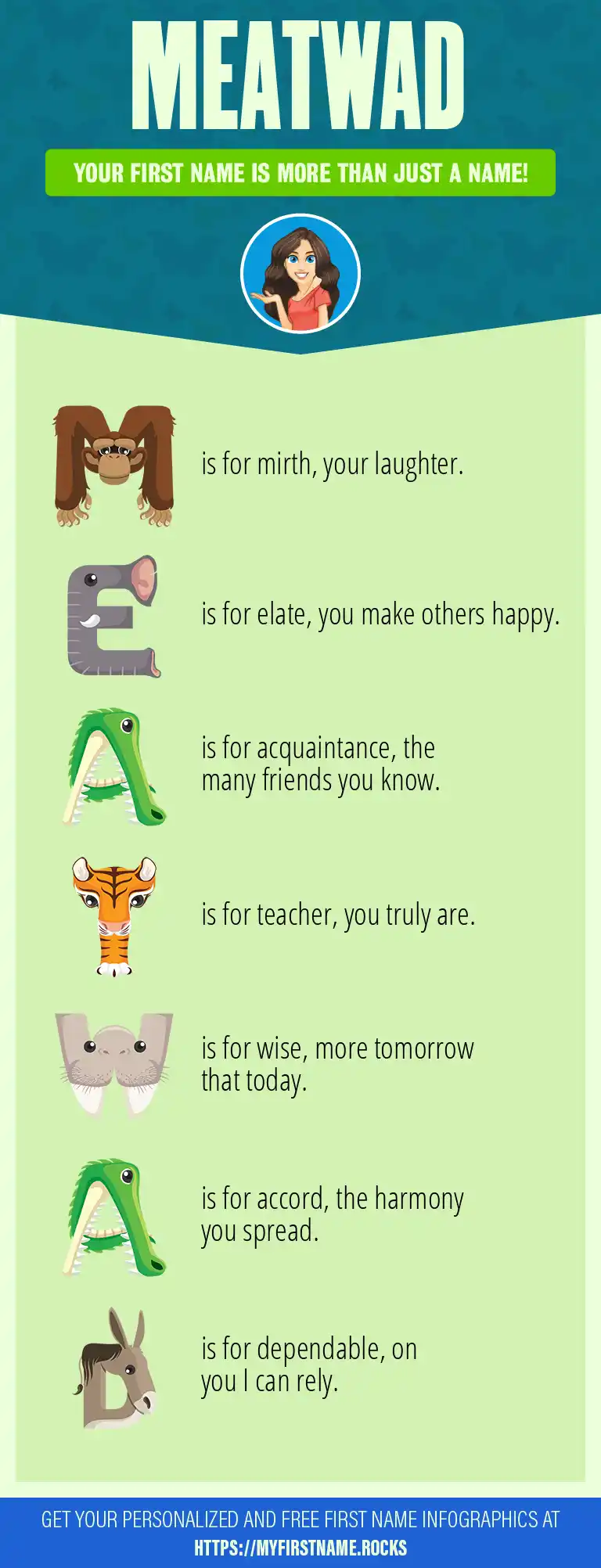 MEATWAD

YOUR FIRST NAME IS MORE THAN JUST A NAME!

M is for mirth, your laughter.

E is for elate, you make others happy.

A is for acquaintance, the many friends you know.

T is for teacher, you truly are.

W is for wise, more tomorrow that today.

A is for accord, the harmony you spread.

D is for dependable, on you I can rely.

GET YOUR PERSONALIZED AND FREE FIRST NAME INFOGRAPHICS AT HTTPS://MYFIRSTNAME.ROCKS