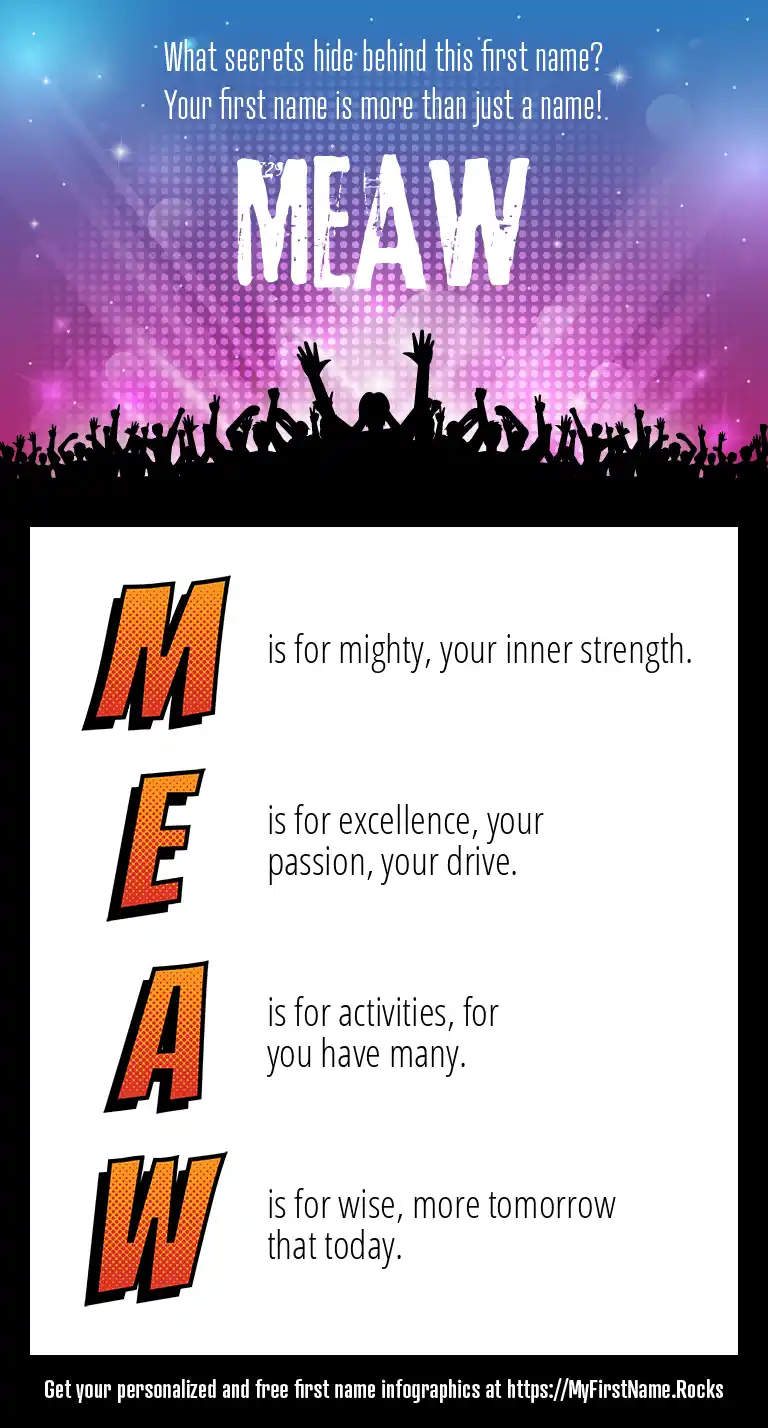 What secrets hide behind this first name?
Your first name is more than just a name!

MEAW

M is for mighty, your inner strength.

E is for excellence, your passion, your drive.

A is for activities, for you have many.

W is for wise, more tomorrow that today.

Get your personalized and free first name infographics at https://MyFirstName.Rocks