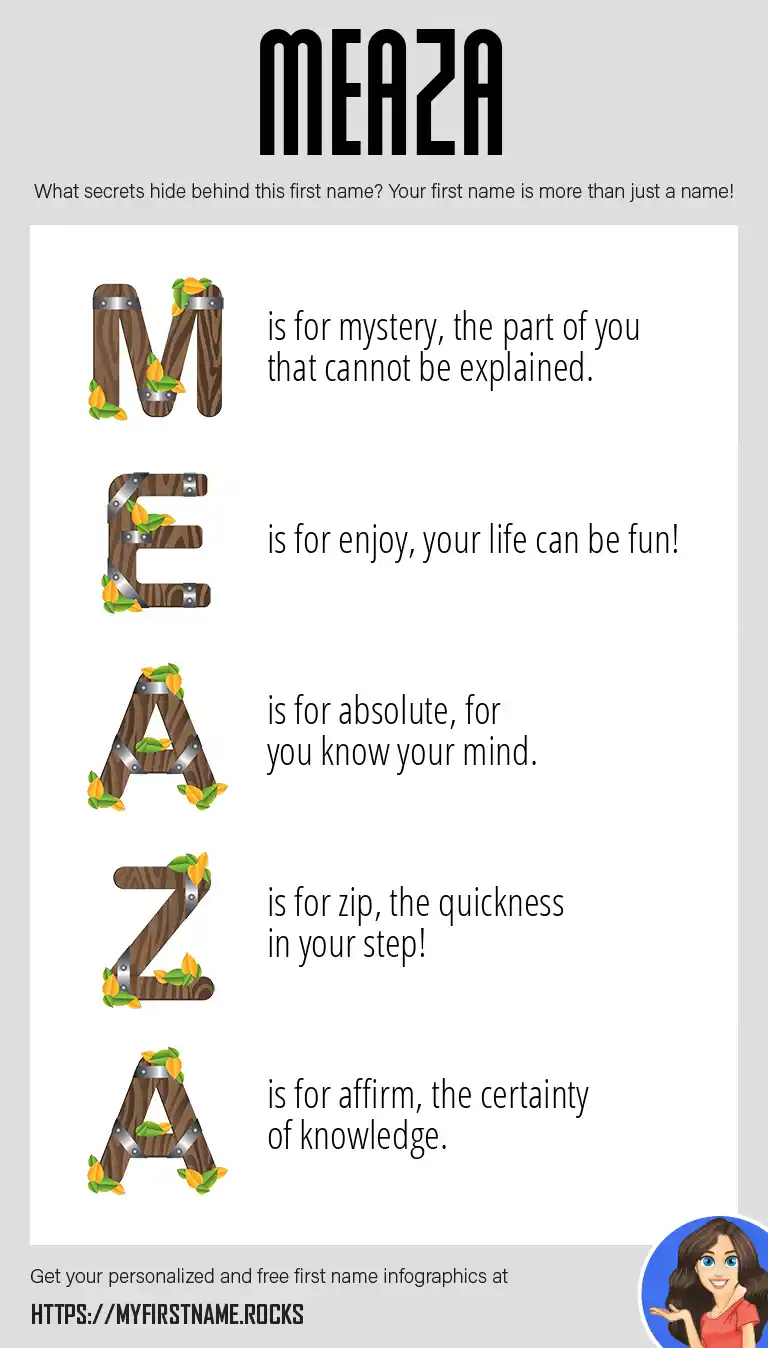 MEAZA

What secrets hide behind this first name? Your first name is more than just a name!

M is for mystery, the part of you that cannot be explained.

E is for enjoy, your life can be fun!

A is for absolute, for you know your mind.

Z is for zip, the quickness in your step!

A is for affirm, the certainty of knowledge.

Get your personalized and free first name infographics at

HTTPS://MYFIRSTNAME.ROCKS