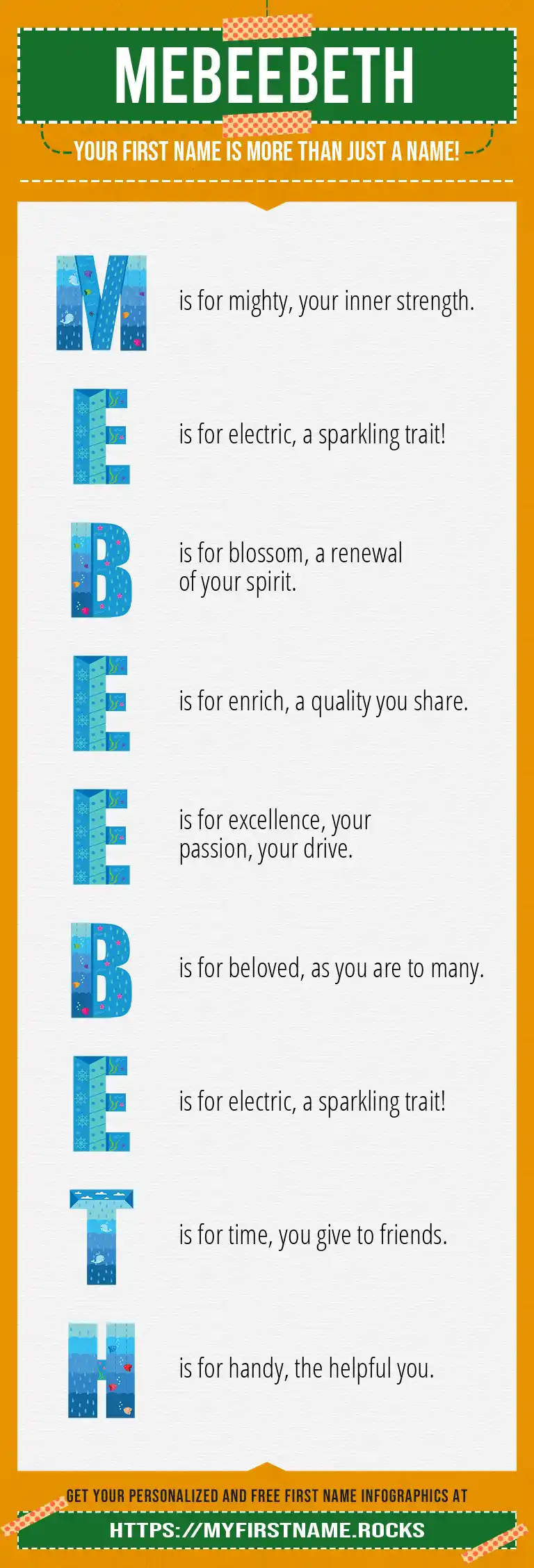 MEBEEBETH

YOUR FIRST NAME IS MORE THAN JUST A NAME!

M is for mighty, your inner strength.

E is for electric, a sparkling trait!

B is for blossom, a renewal of your spirit.

E is for enrich, a quality you share.

E is for excellence, your passion, your drive.

B is for beloved, as you are to many.

E is for electric, a sparkling trait!

T is for time, you give to friends.

H is for handy, the helpful you.

GET YOUR PERSONALIZED AND FREE FIRST NAME INFOGRAPHICS AT

HTTPS://MYFIRSTNAME.ROCKS