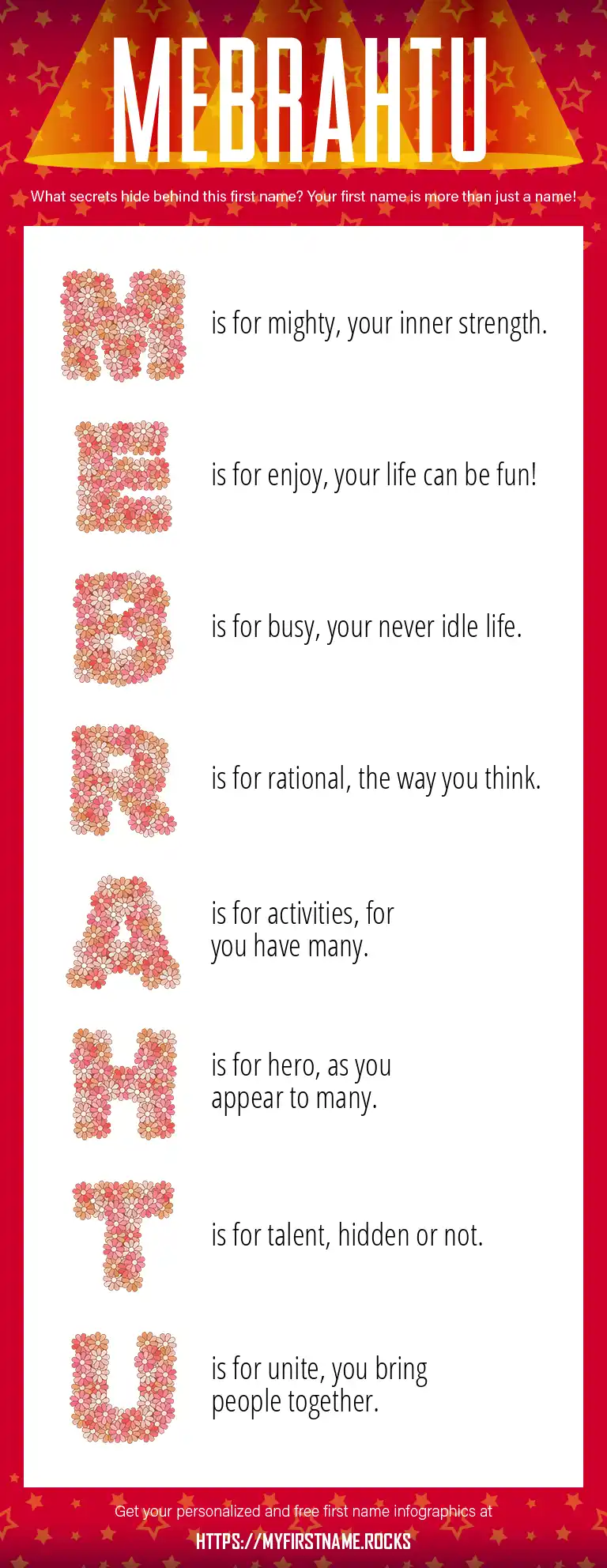 MEBRAHTU

What secrets hide behind this first name? Your first name is more than just a name!

M is for mighty, your inner strength.

E is for enjoy, your life can be fun!

B is for busy, your never idle life.

R is for rational, the way you think.

A is for activities, for you have many.

H is for hero, as you appear to many.

T is for talent, hidden or not.

U is for unite, you bring people together.

Get your personalized and free first name infographics at

HTTPS://MYFIRSTNAME.ROCKS