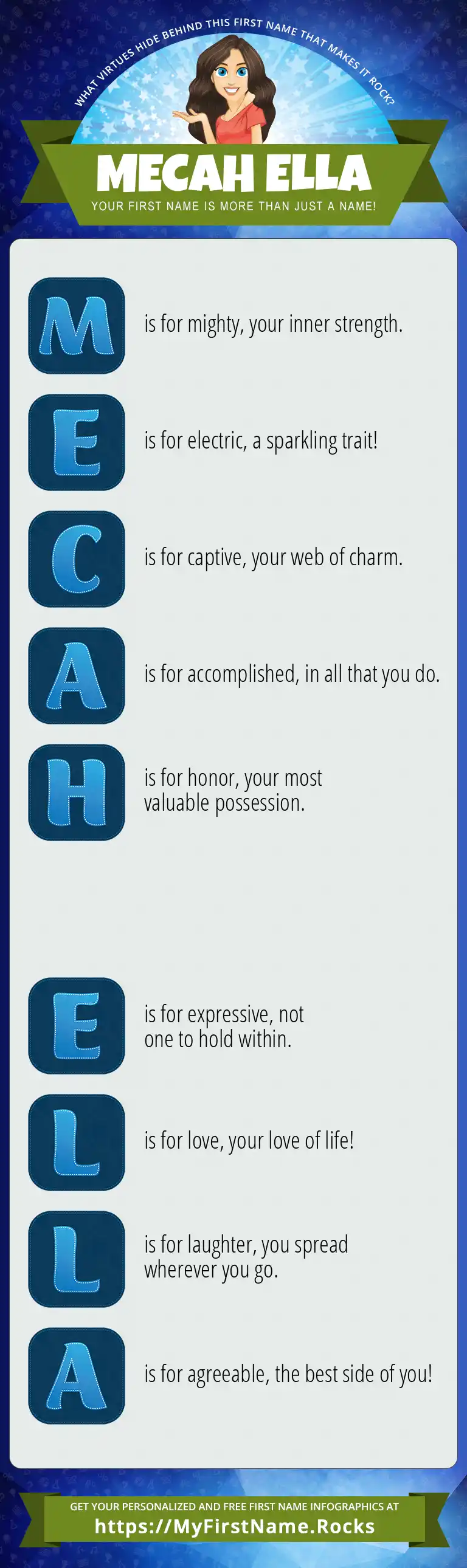 WHAT VIRTUES HIDE BEHIND THIS FIRST NAME THAT MAKES IT ROCK?

MECAH ELLA

YOUR FIRST NAME IS MORE THAN JUST A NAME!

M is for mighty, your inner strength.

E is for electric, a sparkling trait!

C is for captive, your web of charm.

A is for accomplished, in all that you do.

H is for honor, your most valuable possession.

E is for expressive, not one to hold within.

L is for love, your love of life!

L is for laughter, you spread wherever you go.

A is for agreeable, the best side of you!

GET YOUR PERSONALIZED AND FREE FIRST NAME INFOGRAPHICS AT

https://MyFirstName.Rocks