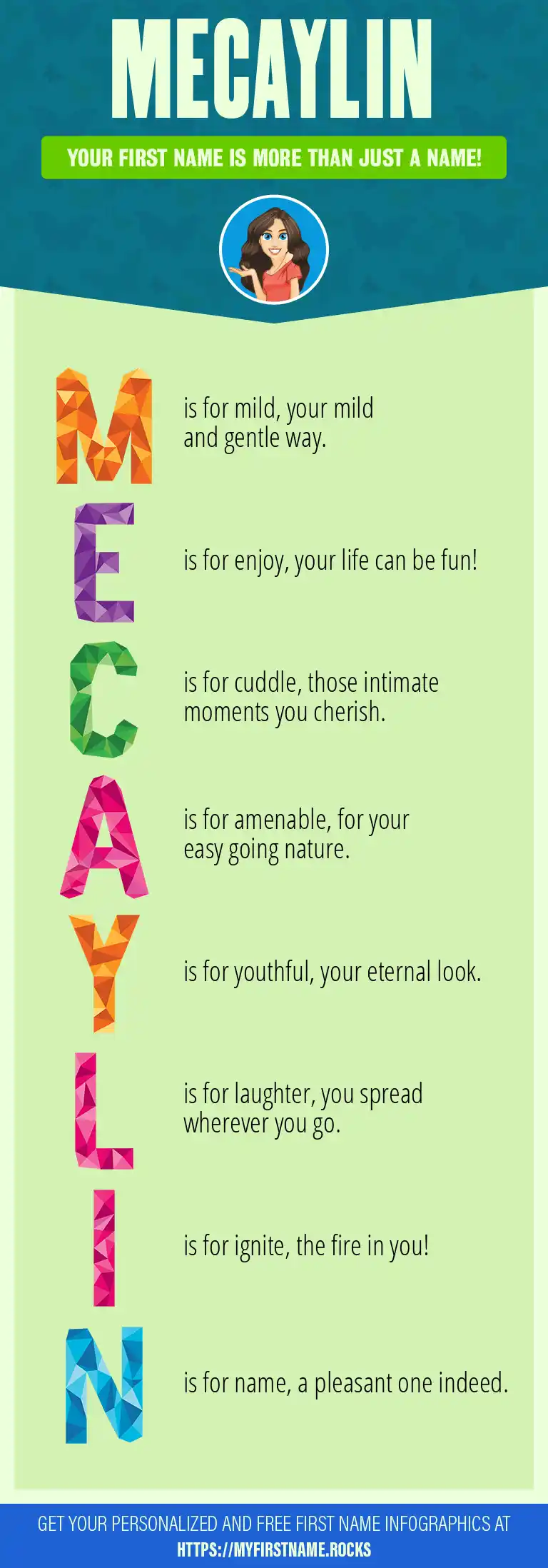 MECAYLIN

YOUR FIRST NAME IS MORE THAN JUST A NAME!

M is for mild, your mild and gentle way.

E is for enjoy, your life can be fun!

C is for cuddle, those intimate moments you cherish.

A is for amenable, for your easy going nature.

Y is for youthful, your eternal look.

L is for laughter, you spread wherever you go.

I is for ignite, the fire in you!

N is for name, a pleasant one indeed.

GET YOUR PERSONALIZED AND FREE FIRST NAME INFOGRAPHICS AT HTTPS://MYFIRSTNAME.ROCKS