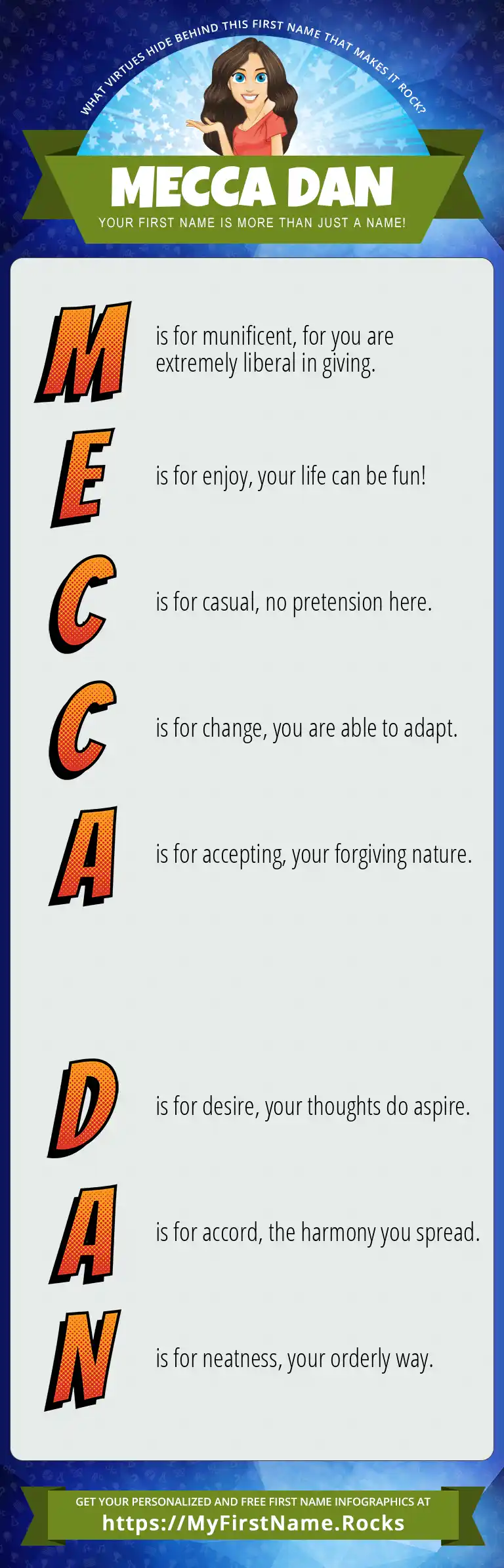 WHAT VIRTUES HIDE BEHIND THIS FIRST NAME THAT MAKES IT ROCK?

MECCA DAN

YOUR FIRST NAME IS MORE THAN JUST A NAME!

M is for munificent, for you are extremely liberal in giving.

E is for enjoy, your life can be fun!

C is for casual, no pretension here.

C is for change, you are able to adapt.

A is for accepting, your forgiving nature.

D is for desire, your thoughts do aspire.

A is for accord, the harmony you spread.

N is for neatness, your orderly way.

GET YOUR PERSONALIZED AND FREE FIRST NAME INFOGRAPHICS AT
https://MyFirstName.Rocks