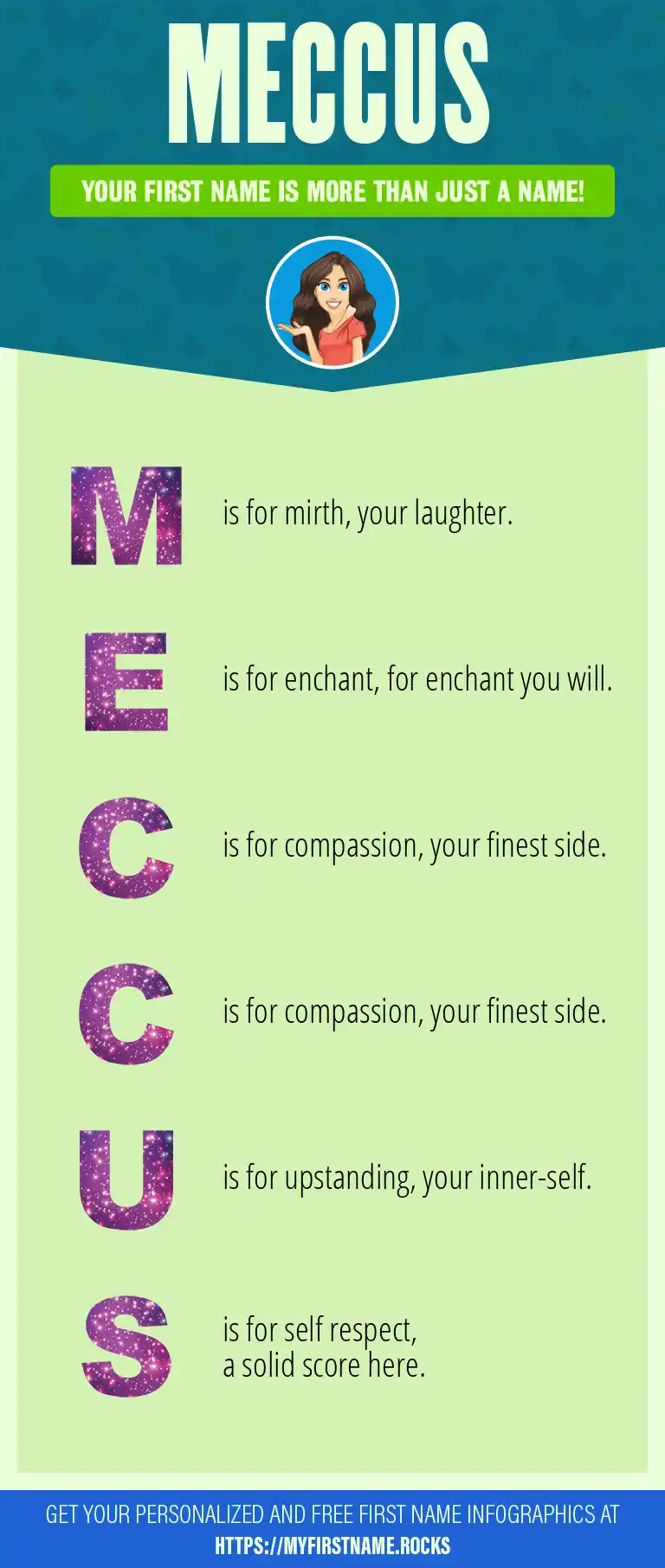 MECCUS

YOUR FIRST NAME IS MORE THAN JUST A NAME!

M is for mirth, your laughter.

E is for enchant, for enchant you will.

C is for compassion, your finest side.

C is for compassion, your finest side.

U is for upstanding, your inner-self.

S is for self respect, a solid score here.

GET YOUR PERSONALIZED AND FREE FIRST NAME INFOGRAPHICS AT HTTPS://MYFIRSTNAME.ROCKS