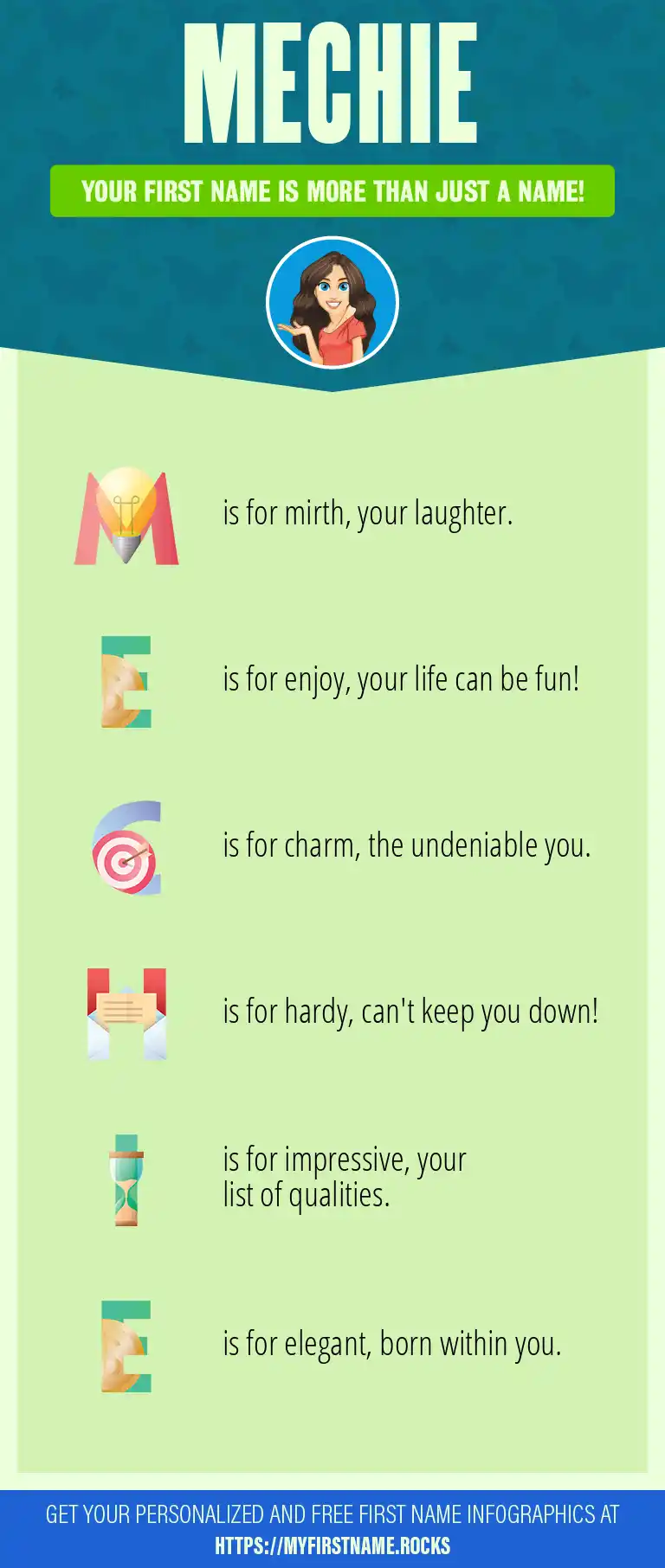 MECHIE

YOUR FIRST NAME IS MORE THAN JUST A NAME!

M is for mirth, your laughter.

E is for enjoy, your life can be fun!

C is for charm, the undeniable you.

H is for hardy, can't keep you down!

I is for impressive, your list of qualities.

E is for elegant, born within you.

GET YOUR PERSONALIZED AND FREE FIRST NAME INFOGRAPHICS AT HTTPS://MYFIRSTNAME.ROCKS