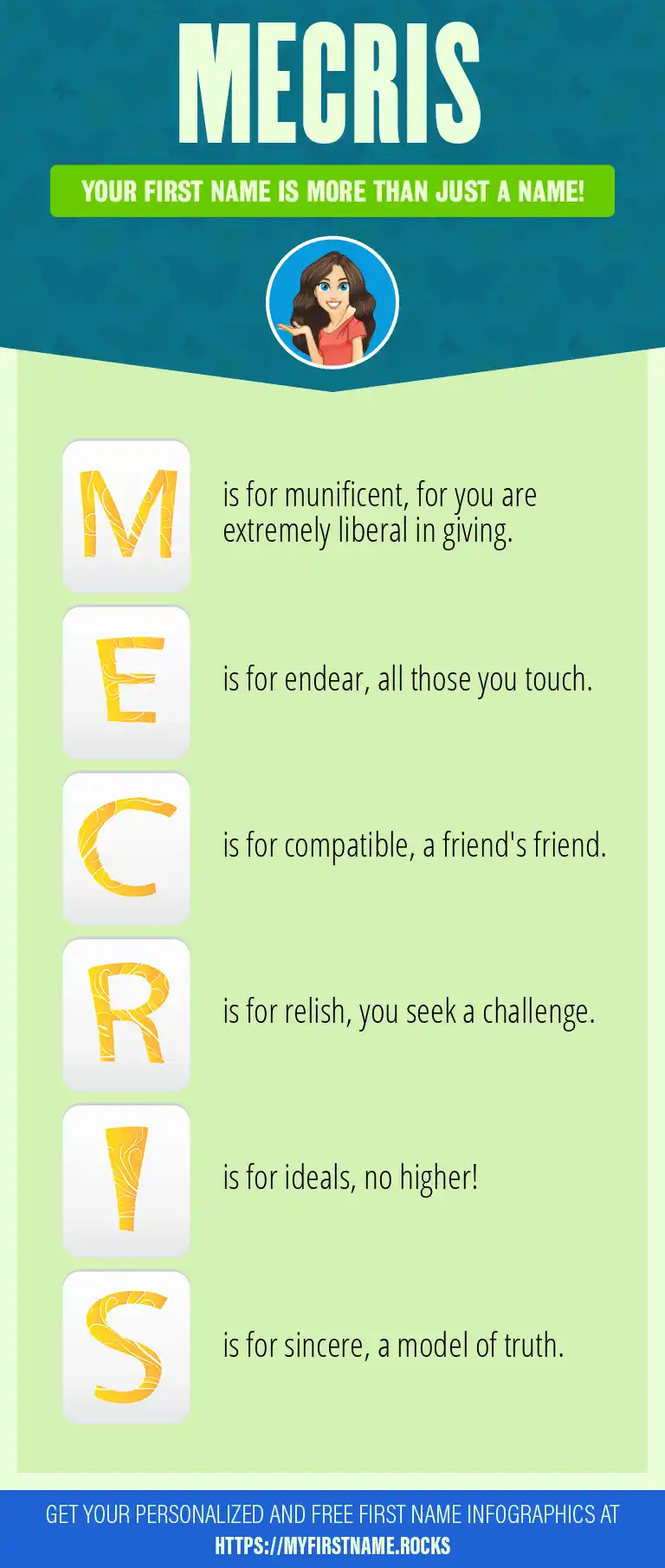 MECRIS

YOUR FIRST NAME IS MORE THAN JUST A NAME!

M is for munificent, for you are extremely liberal in giving.

E is for endear, all those you touch.

C is for compatible, a friend's friend.

R is for relish, you seek a challenge.

I is for ideals, no higher!

S is for sincere, a model of truth.

GET YOUR PERSONALIZED AND FREE FIRST NAME INFOGRAPHICS AT HTTPS://MYFIRSTNAME.ROCKS