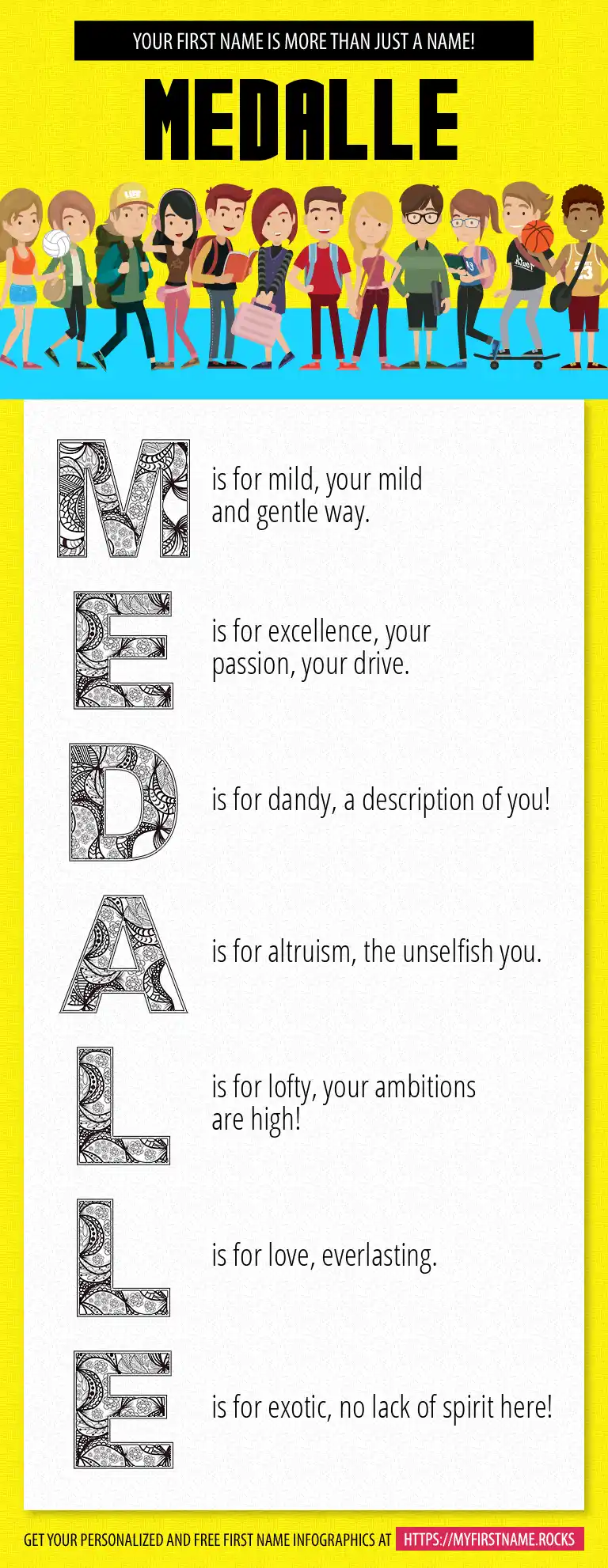 YOUR FIRST NAME IS MORE THAN JUST A NAME!

MEDALLE

M is for mild, your mild and gentle way.

E is for excellence, your passion, your drive.

D is for dandy, a description of you!

A is for altruism, the unselfish you.

L is for lofty, your ambitions are high!

L is for love, everlasting.

E is for exotic, no lack of spirit here!

GET YOUR PERSONALIZED AND FREE FIRST NAME INFOGRAPHICS AT HTTPS://MYFIRSTNAME.ROCKS