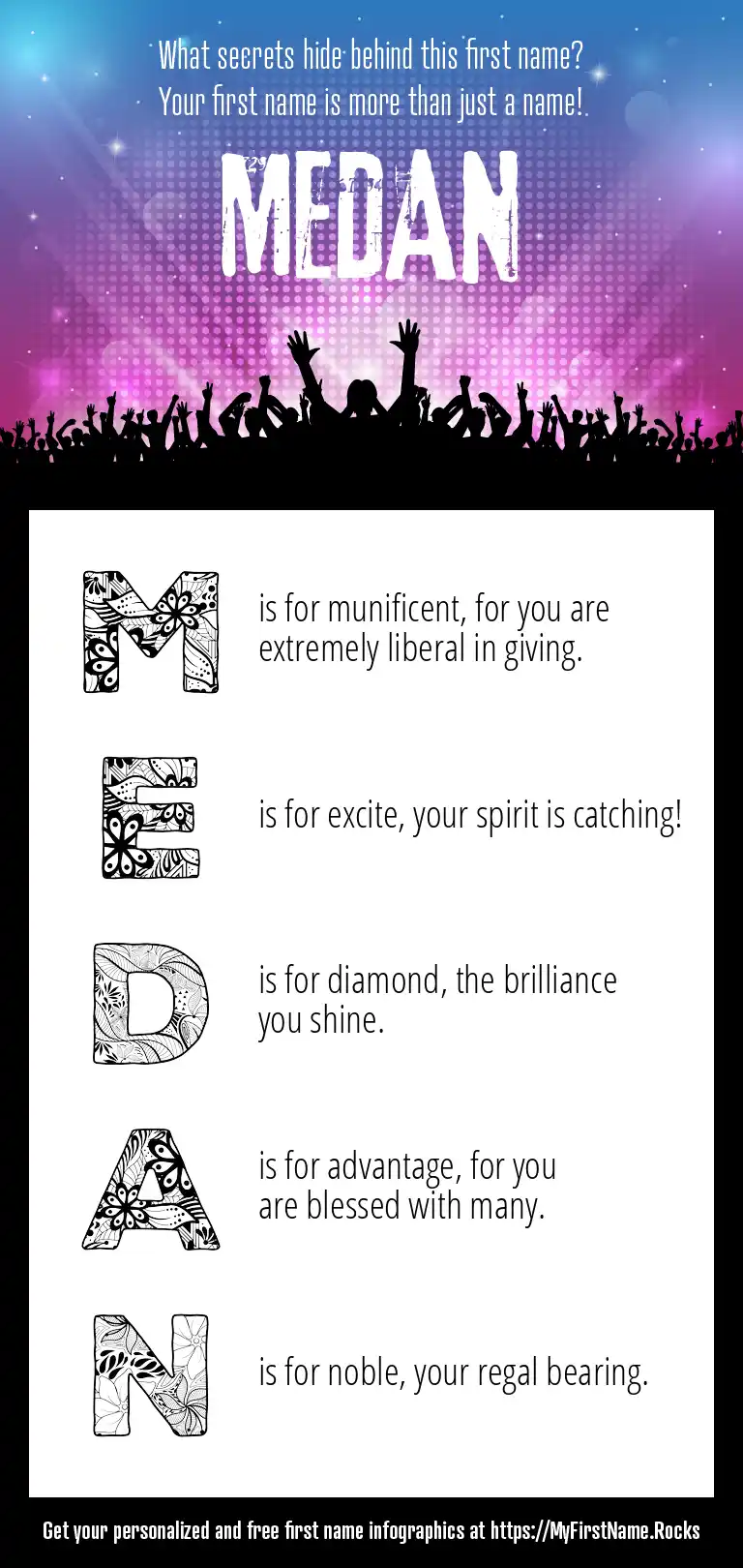 What secrets hide behind this first name?
Your first name is more than just a name!

MEDAN

M is for munificent, for you are extremely liberal in giving.

E is for excite, your spirit is catching!

D is for diamond, the brilliance you shine.

A is for advantage, for you are blessed with many.

N is for noble, your regal bearing.

Get your personalized and free first name infographics at https://MyFirstName.Rocks