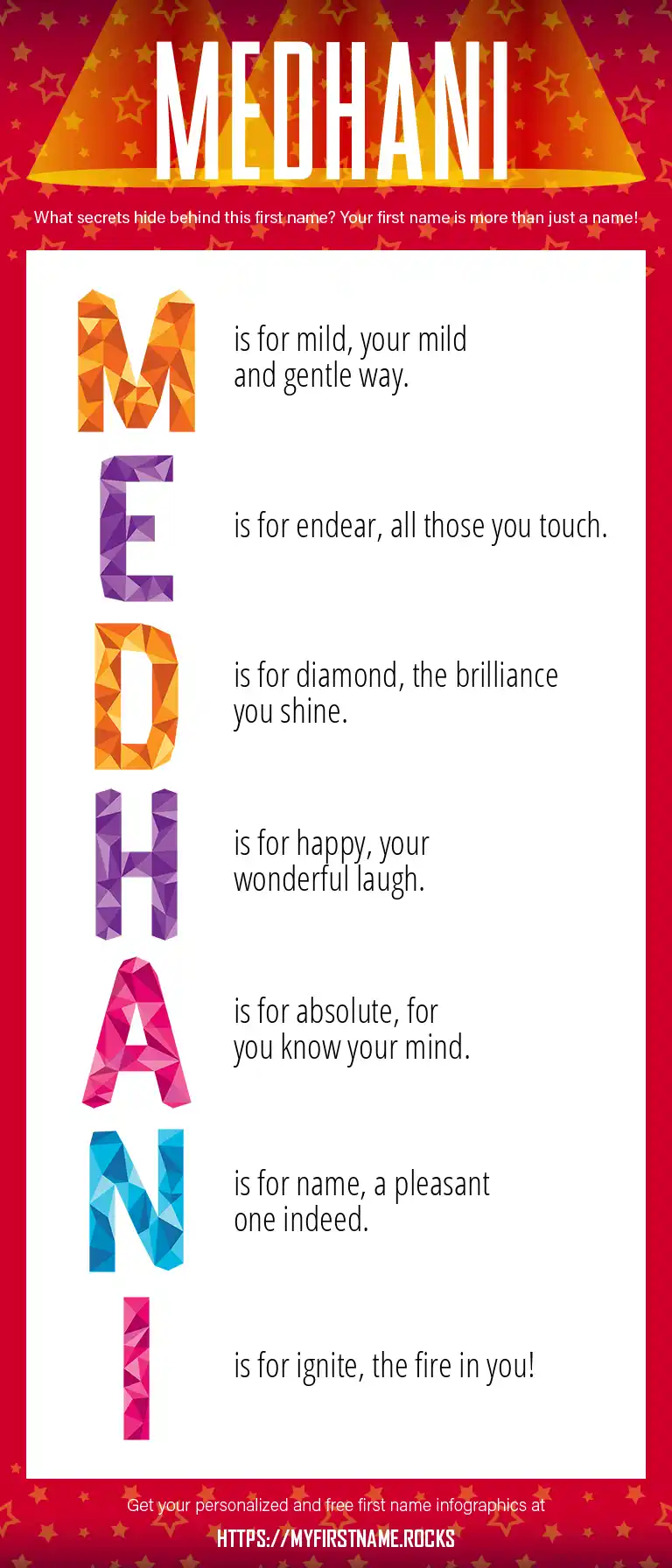 MEDHANI

What secrets hide behind this first name? Your first name is more than just a name!

M is for mild, your mild and gentle way.

E is for endear, all those you touch.

D is for diamond, the brilliance you shine.

H is for happy, your wonderful laugh.

A is for absolute, for you know your mind.

N is for name, a pleasant one indeed.

I is for ignite, the fire in you!

Get your personalized and free first name infographics at

HTTPS://MYFIRSTNAME.ROCKS