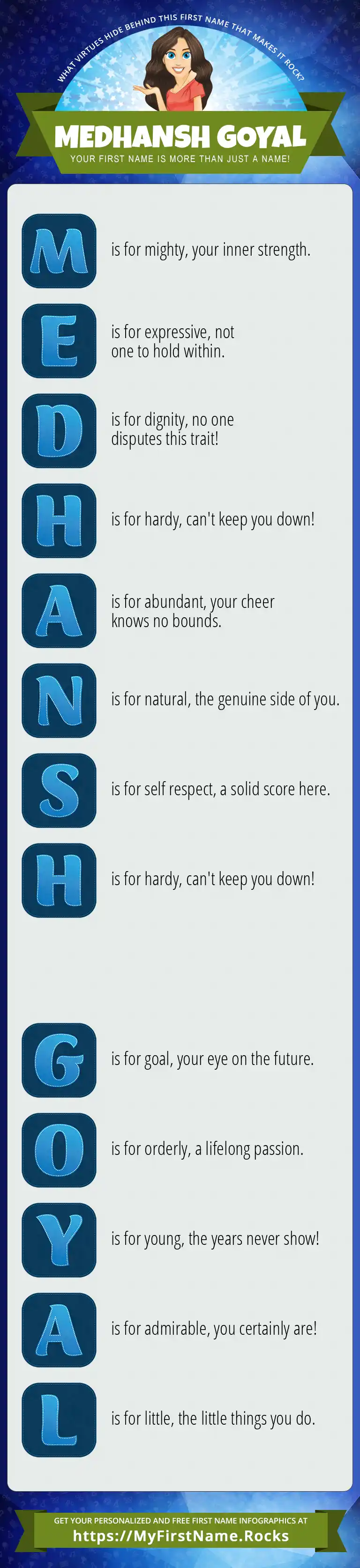 WHAT VIRTUES HIDE BEHIND THIS FIRST NAME THAT MAKES IT ROCK?

MEDHANSH GOYAL

YOUR FIRST NAME IS MORE THAN JUST A NAME!

M is for mighty, your inner strength.

E is for expressive, not one to hold within.

D is for dignity, no one disputes this trait!

H is for hardy, can't keep you down!

A is for abundant, your cheer knows no bounds.

N is for natural, the genuine side of you.

S is for self respect, a solid score here.

H is for hardy, can't keep you down!

G is for goal, your eye on the future.

O is for orderly, a lifelong passion.

Y is for young, the years never show!

A is for admirable, you certainly are!

L is for little, the little things you do.

GET YOUR PERSONALIZED AND FREE FIRST NAME INFOGRAPHICS AT

https://MyFirstName.Rocks