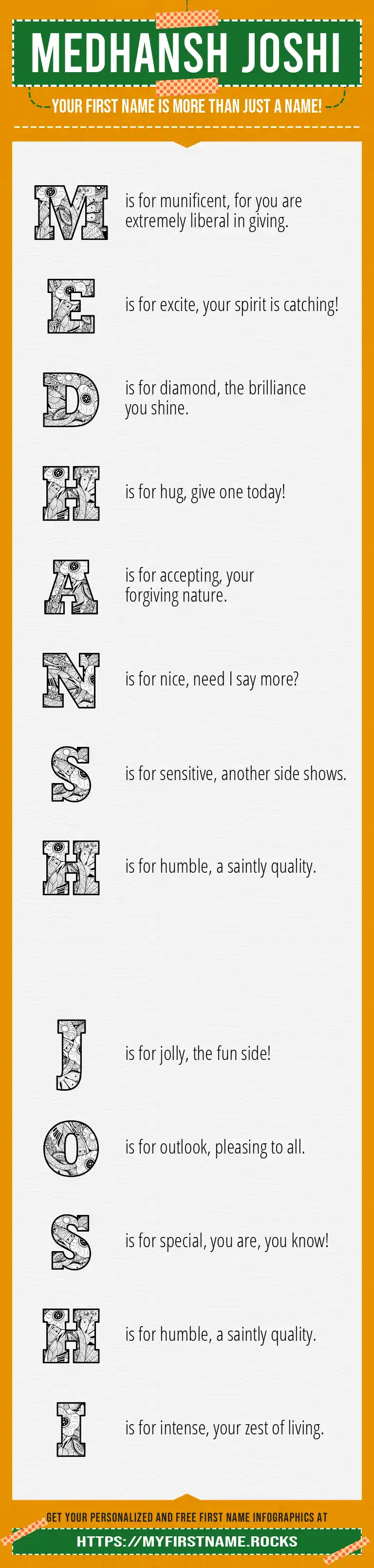 MEDHANSH JOSHI

YOUR FIRST NAME IS MORE THAN JUST A NAME!

M is for munificent, for you are extremely liberal in giving.

E is for excite, your spirit is catching!

D is for diamond, the brilliance you shine.

H is for hug, give one today!

A is for accepting, your forgiving nature.

N is for nice, need I say more?

S is for sensitive, another side shows.

H is for humble, a saintly quality.

J is for jolly, the fun side!

O is for outlook, pleasing to all.

S is for special, you are, you know!

H is for humble, a saintly quality.

I is for intense, your zest of living.

GET YOUR PERSONALIZED AND FREE FIRST NAME INFOGRAPHICS AT

HTTPS://MYFIRSTNAME.ROCKS