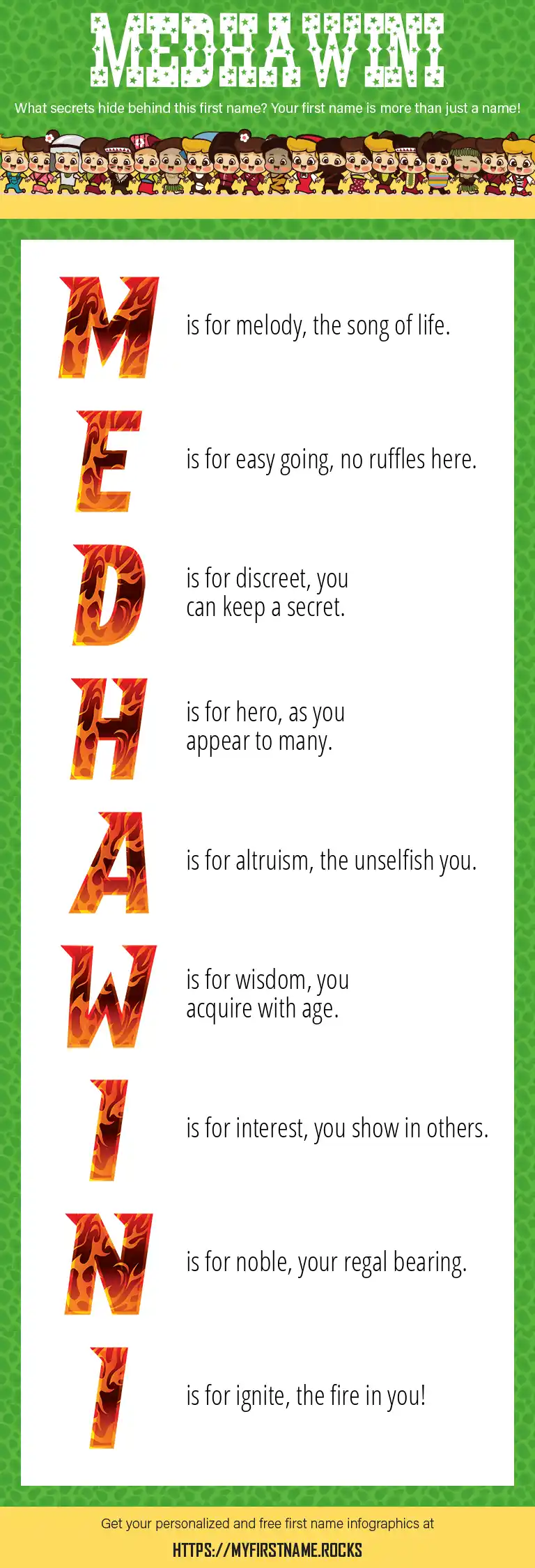 MEDHAWINI

What secrets hide behind this first name? Your first name is more than just a name!

M is for melody, the song of life.

E is for easy going, no ruffles here.

D is for discreet, you can keep a secret.

H is for hero, as you appear to many.

A is for altruism, the unselfish you.

W is for wisdom, you acquire with age.

I is for interest, you show in others.

N is for noble, your regal bearing.

I is for ignite, the fire in you!

Get your personalized and free first name infographics at

HTTPS://MYFIRSTNAME.ROCKS