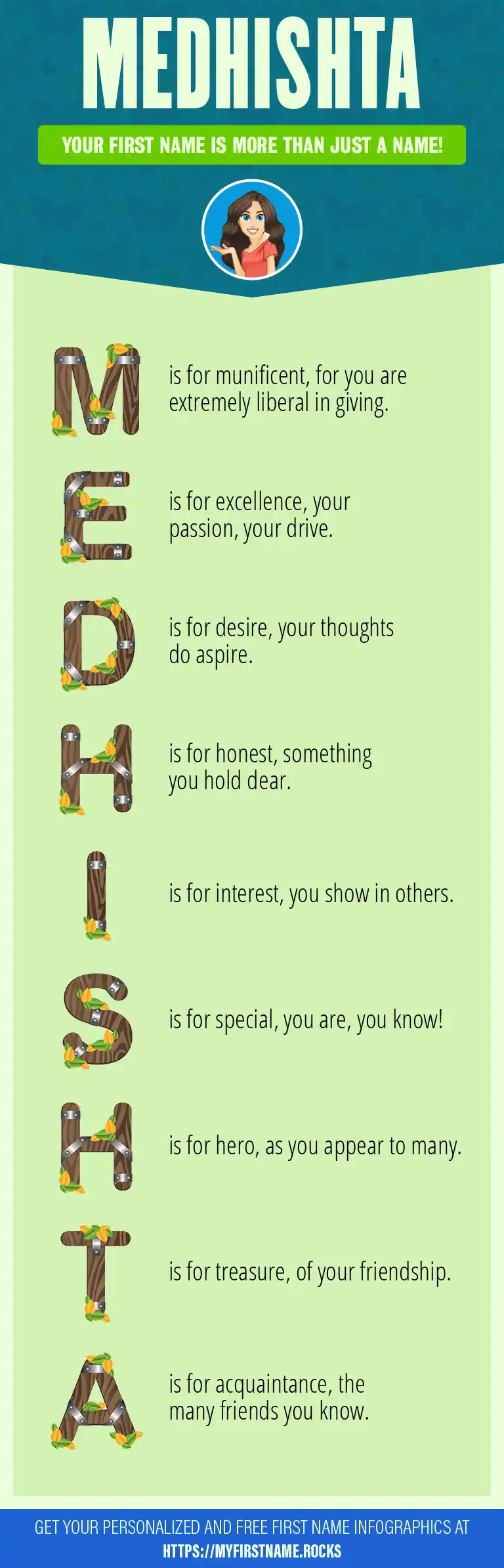 MEDHISHTA

YOUR FIRST NAME IS MORE THAN JUST A NAME!

M is for munificent, for you are extremely liberal in giving.

E is for excellence, your passion, your drive.

D is for desire, your thoughts do aspire.

H is for honest, something you hold dear.

I is for interest, you show in others.

S is for special, you are, you know!

H is for hero, as you appear to many.

T is for treasure, of your friendship.

A is for acquaintance, the many friends you know.

GET YOUR PERSONALIZED AND FREE FIRST NAME INFOGRAPHICS AT HTTPS://MYFIRSTNAME.ROCKS