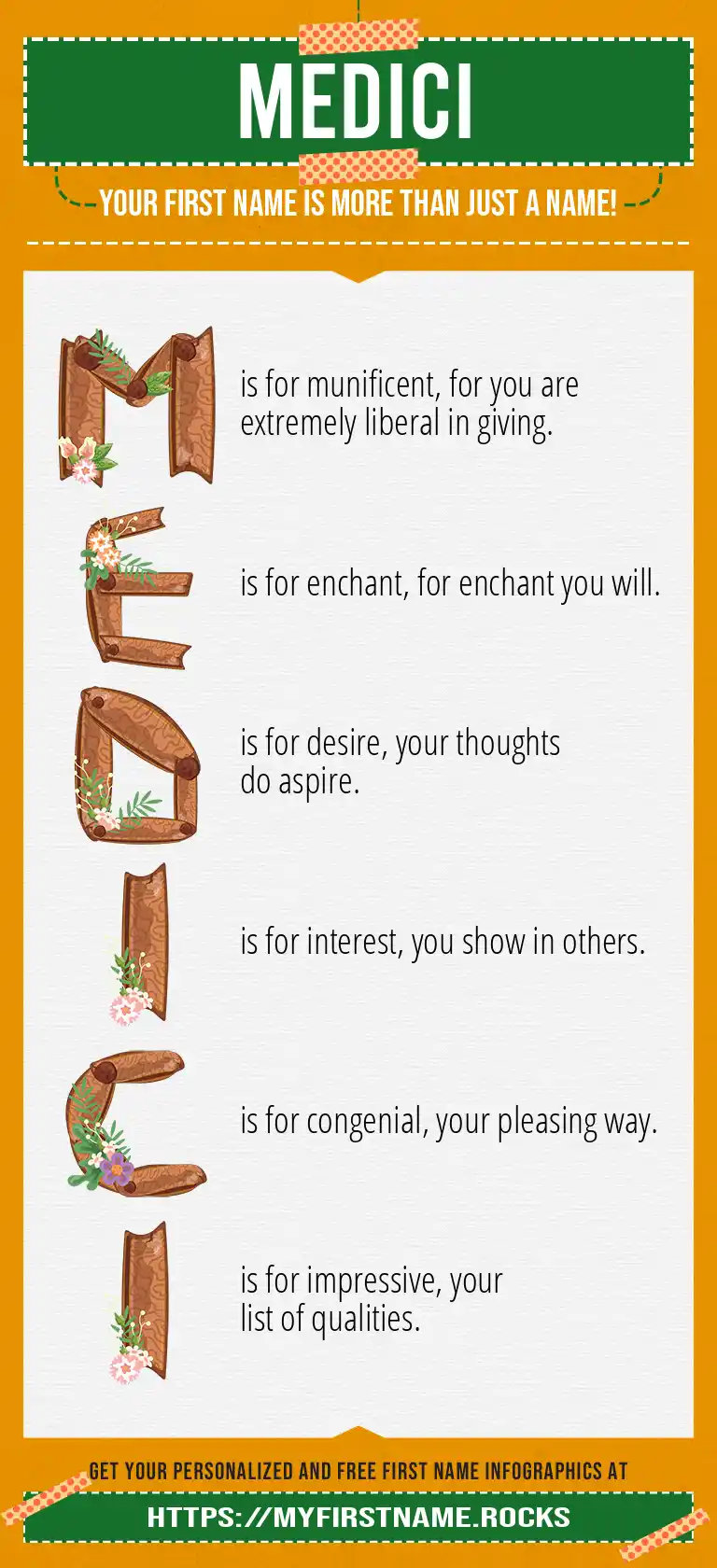 MEDICI

YOUR FIRST NAME IS MORE THAN JUST A NAME!

M is for munificent, for you are extremely liberal in giving.

E is for enchant, for enchant you will.

D is for desire, your thoughts do aspire.

I is for interest, you show in others.

C is for congenial, your pleasing way.

I is for impressive, your list of qualities.

GET YOUR PERSONALIZED AND FREE FIRST NAME INFOGRAPHICS AT

HTTPS://MYFIRSTNAME.ROCKS