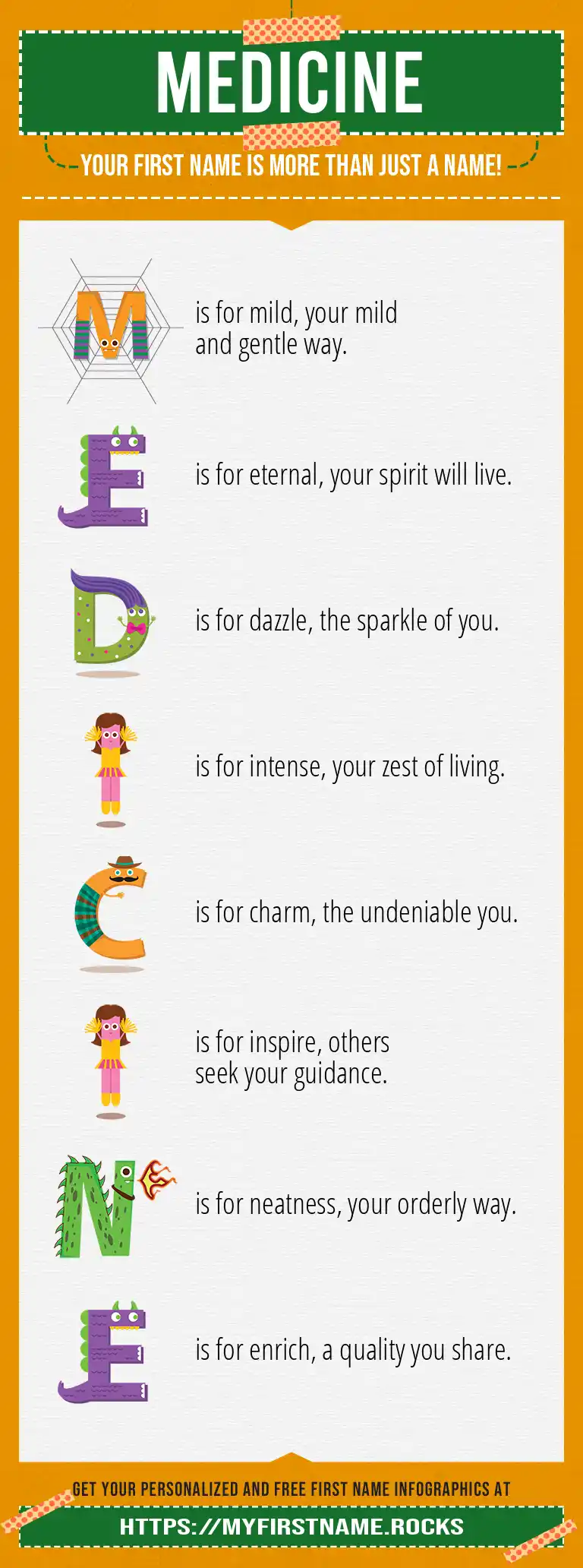 MEDICINE

YOUR FIRST NAME IS MORE THAN JUST A NAME!

M is for mild, your mild and gentle way.

E is for eternal, your spirit will live.

D is for dazzle, the sparkle of you.

I is for intense, your zest of living.

C is for charm, the undeniable you.

I is for inspire, others seek your guidance.

N is for neatness, your orderly way.

E is for enrich, a quality you share.

GET YOUR PERSONALIZED AND FREE FIRST NAME INFOGRAPHICS AT

HTTPS://MYFIRSTNAME.ROCKS