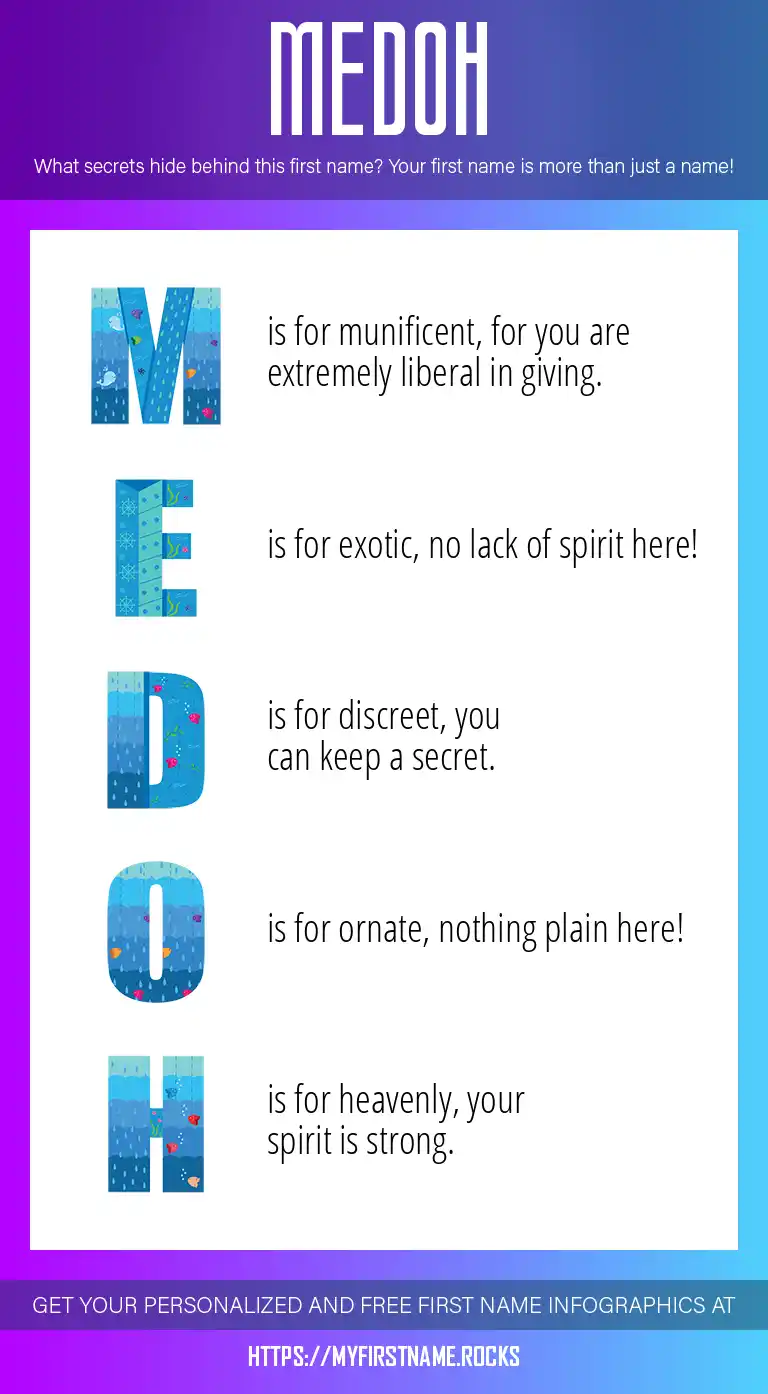 MEDOH

What secrets hide behind this first name? Your first name is more than just a name!

M is for munificent, for you are extremely liberal in giving.

E is for exotic, no lack of spirit here!

D is for discreet, you can keep a secret.

O is for ornate, nothing plain here!

H is for heavenly, your spirit is strong.

GET YOUR PERSONALIZED AND FREE FIRST NAME INFOGRAPHICS AT

HTTPS://MYFIRSTNAME.ROCKS