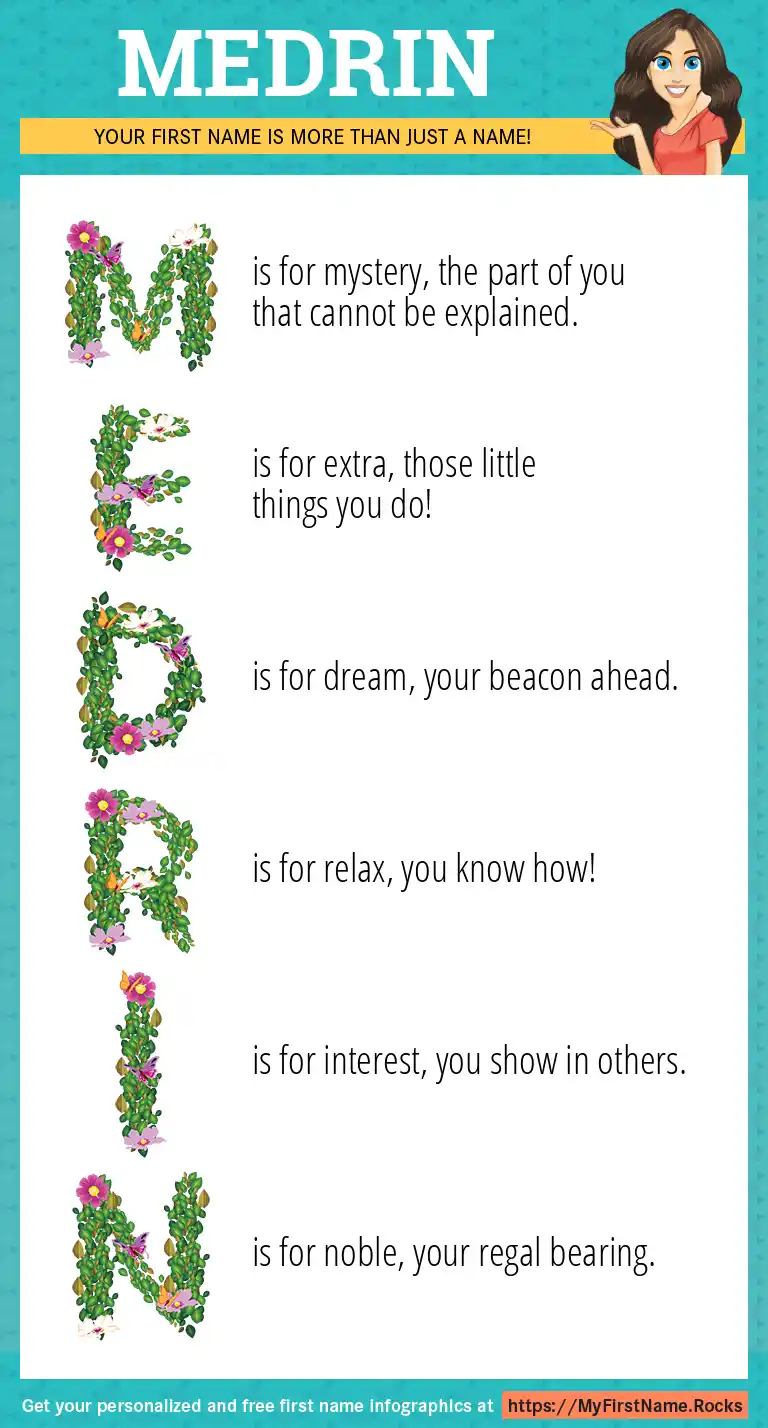 MEDRIN

YOUR FIRST NAME IS MORE THAN JUST A NAME!

M is for mystery, the part of you that cannot be explained.

E is for extra, those little things you do!

D is for dream, your beacon ahead.

R is for relax, you know how!

I is for interest, you show in others.

N is for noble, your regal bearing.

Get your personalized and free first name infographics at https://MyFirstName.Rocks