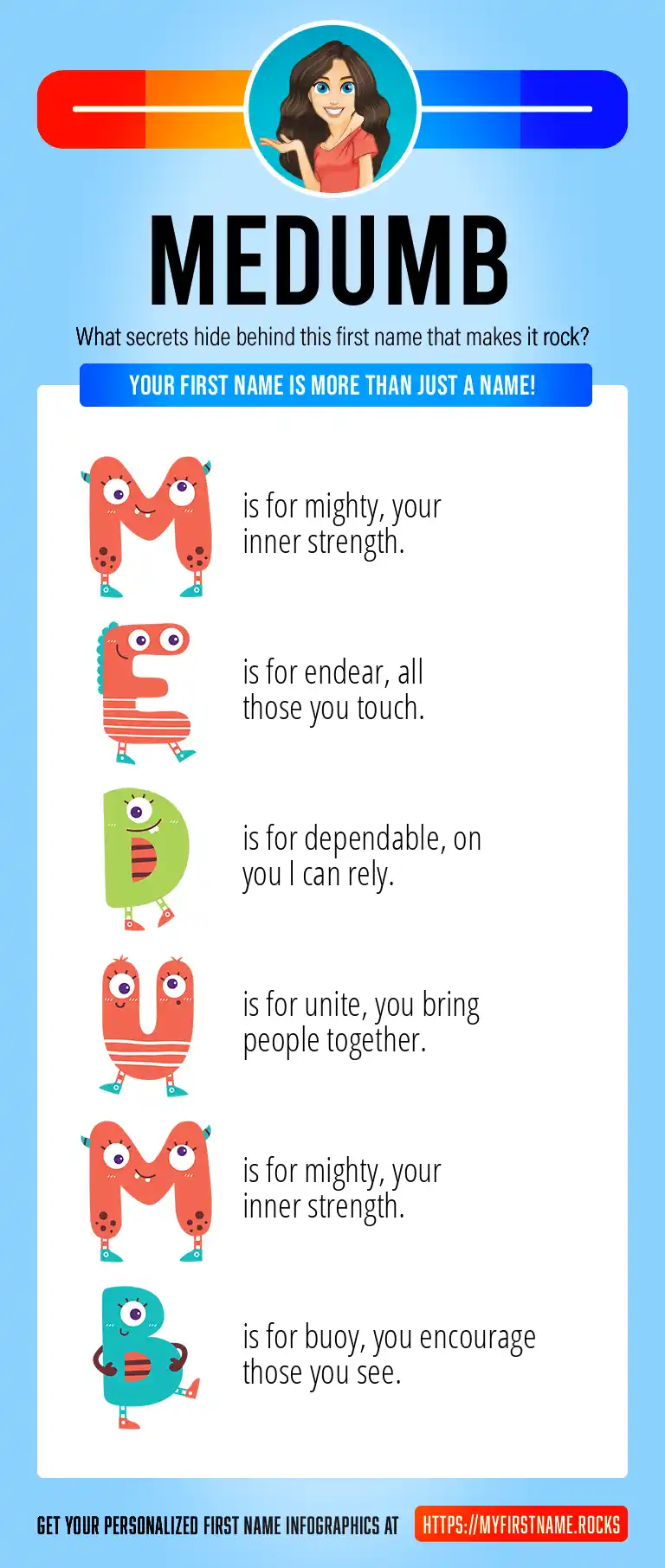 MEDUMB

What secrets hide behind this first name that makes it rock?

YOUR FIRST NAME IS MORE THAN JUST A NAME!

M is for mighty, your inner strength.

E is for endear, all those you touch.

D is for dependable, on you I can rely.

U is for unite, you bring people together.

M is for mighty, your inner strength.

B is for buoy, you encourage those you see.

GET YOUR PERSONALIZED FIRST NAME INFOGRAPHICS AT HTTPS://MYFIRSTNAME.ROCKS