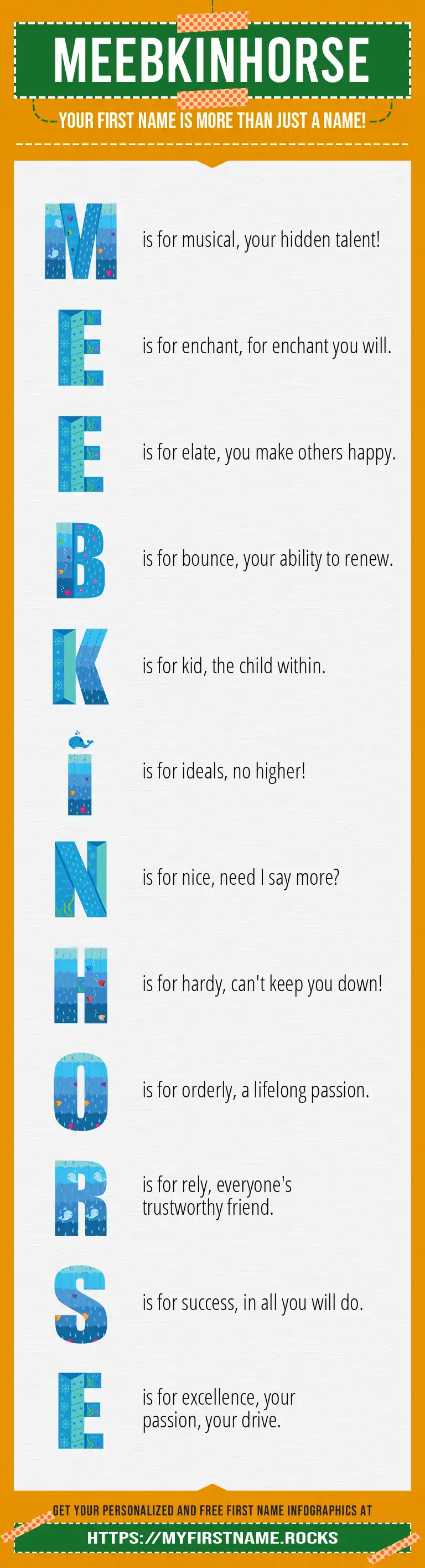 MEEBKINHORSE

YOUR FIRST NAME IS MORE THAN JUST A NAME!

M is for musical, your hidden talent!

E is for enchant, for enchant you will.

E is for elate, you make others happy.

B is for bounce, your ability to renew.

K is for kid, the child within.

I is for ideals, no higher!

N is for nice, need I say more?

H is for hardy, can't keep you down!

O is for orderly, a lifelong passion.

R is for rely, everyone's trustworthy friend.

S is for success, in all you will do.

E is for excellence, your passion, your drive.

GET YOUR PERSONALIZED AND FREE FIRST NAME INFOGRAPHICS AT

HTTPS://MYFIRSTNAME.ROCKS