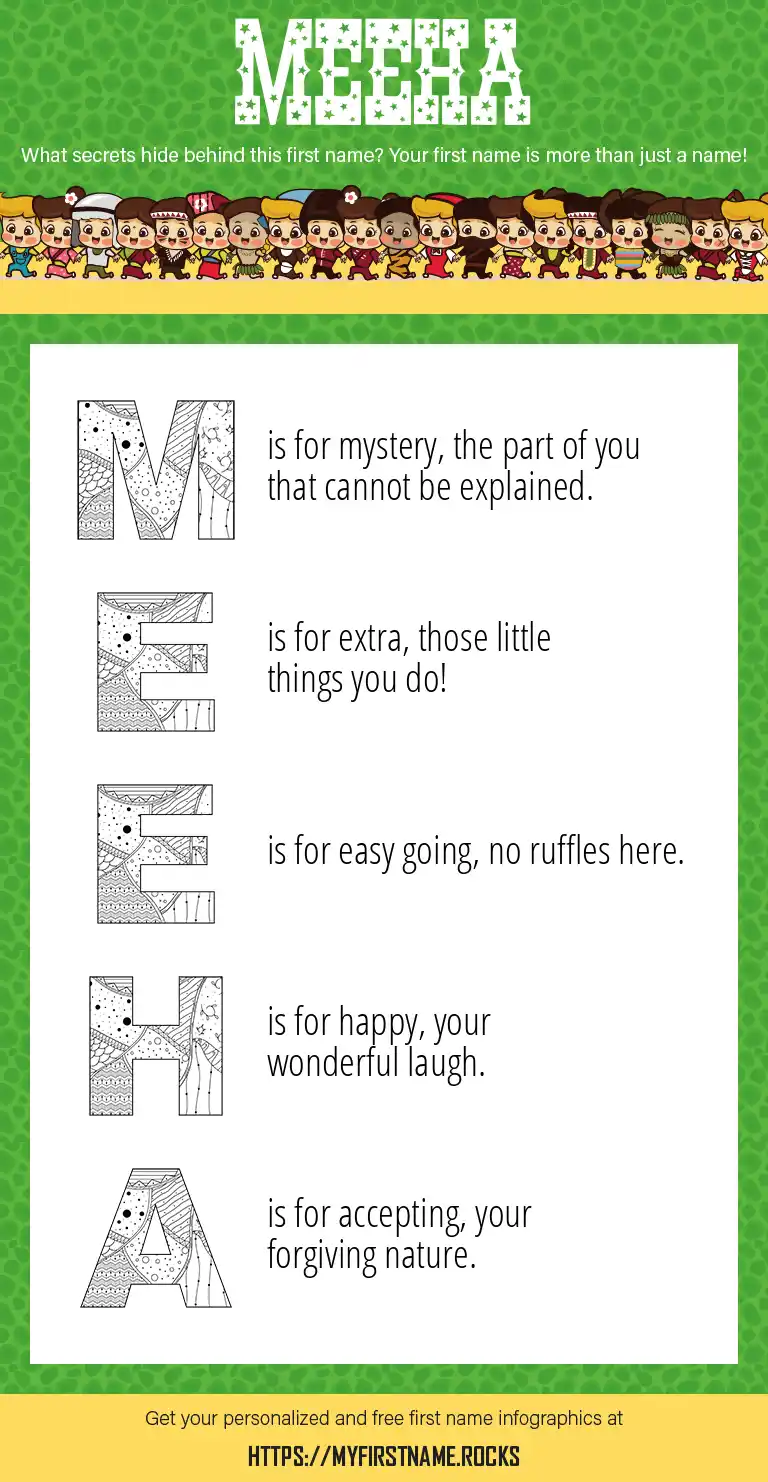 MEEHA

What secrets hide behind this first name? Your first name is more than just a name!

M is for mystery, the part of you that cannot be explained.

E is for extra, those little things you do!

E is for easy going, no ruffles here.

H is for happy, your wonderful laugh.

A is for accepting, your forgiving nature.

Get your personalized and free first name infographics at

HTTPS://MYFIRSTNAME.ROCKS