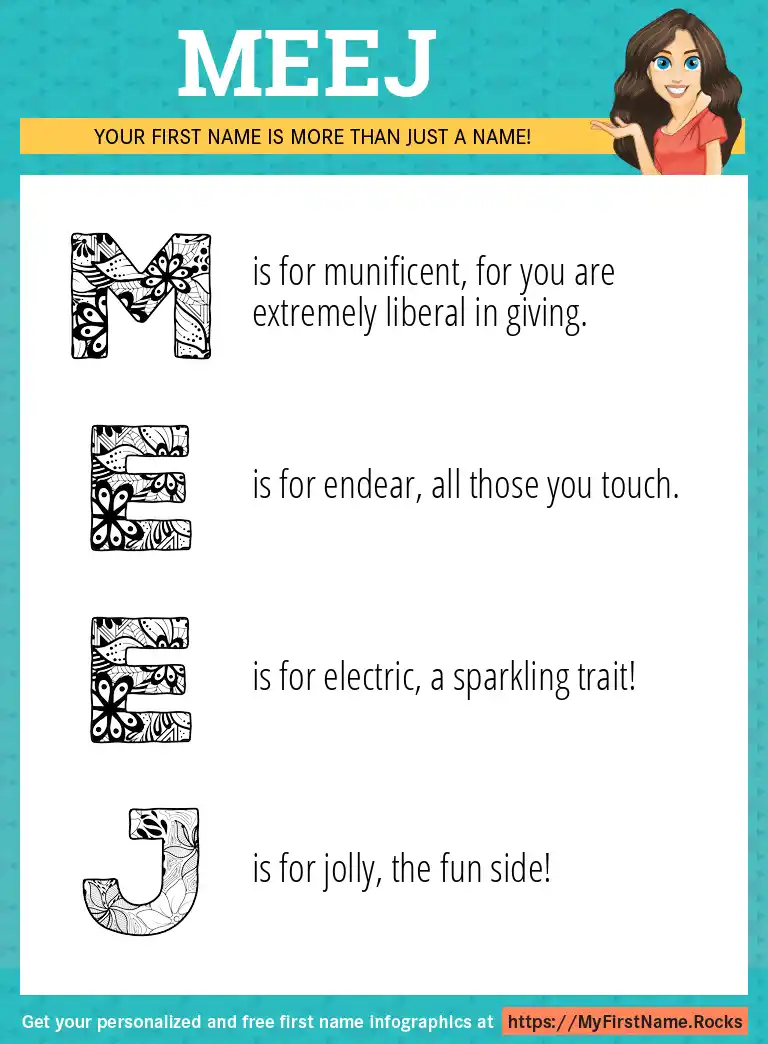 MEEJ

YOUR FIRST NAME IS MORE THAN JUST A NAME!

M is for munificent, for you are extremely liberal in giving.

E is for endear, all those you touch.

E is for electric, a sparkling trait!

J is for jolly, the fun side!

Get your personalized and free first name infographics at https://MyFirstName.Rocks