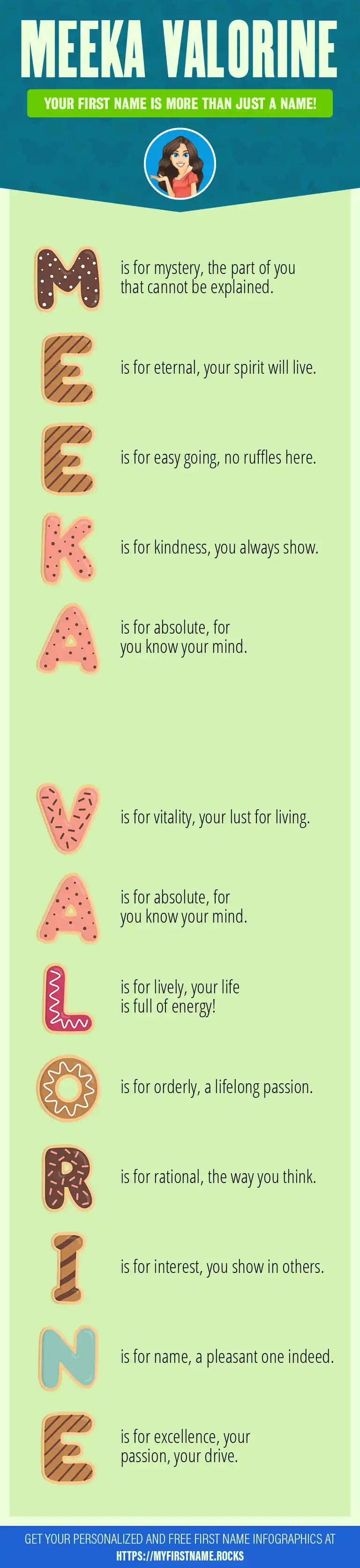 MEEKA VALORINE

YOUR FIRST NAME IS MORE THAN JUST A NAME!

M is for mystery, the part of you that cannot be explained.

E is for eternal, your spirit will live.

E is for easy going, no ruffles here.

K is for kindness, you always show.

A is for absolute, for you know your mind.

V is for vitality, your lust for living.

A is for absolute, for you know your mind.

L is for lively, your life is full of energy!

O is for orderly, a lifelong passion.

R is for rational, the way you think.

I is for interest, you show in others.

N is for name, a pleasant one indeed.

E is for excellence, your passion, your drive.

GET YOUR PERSONALIZED AND FREE FIRST NAME INFOGRAPHICS AT HTTPS://MYFIRSTNAME.ROCKS