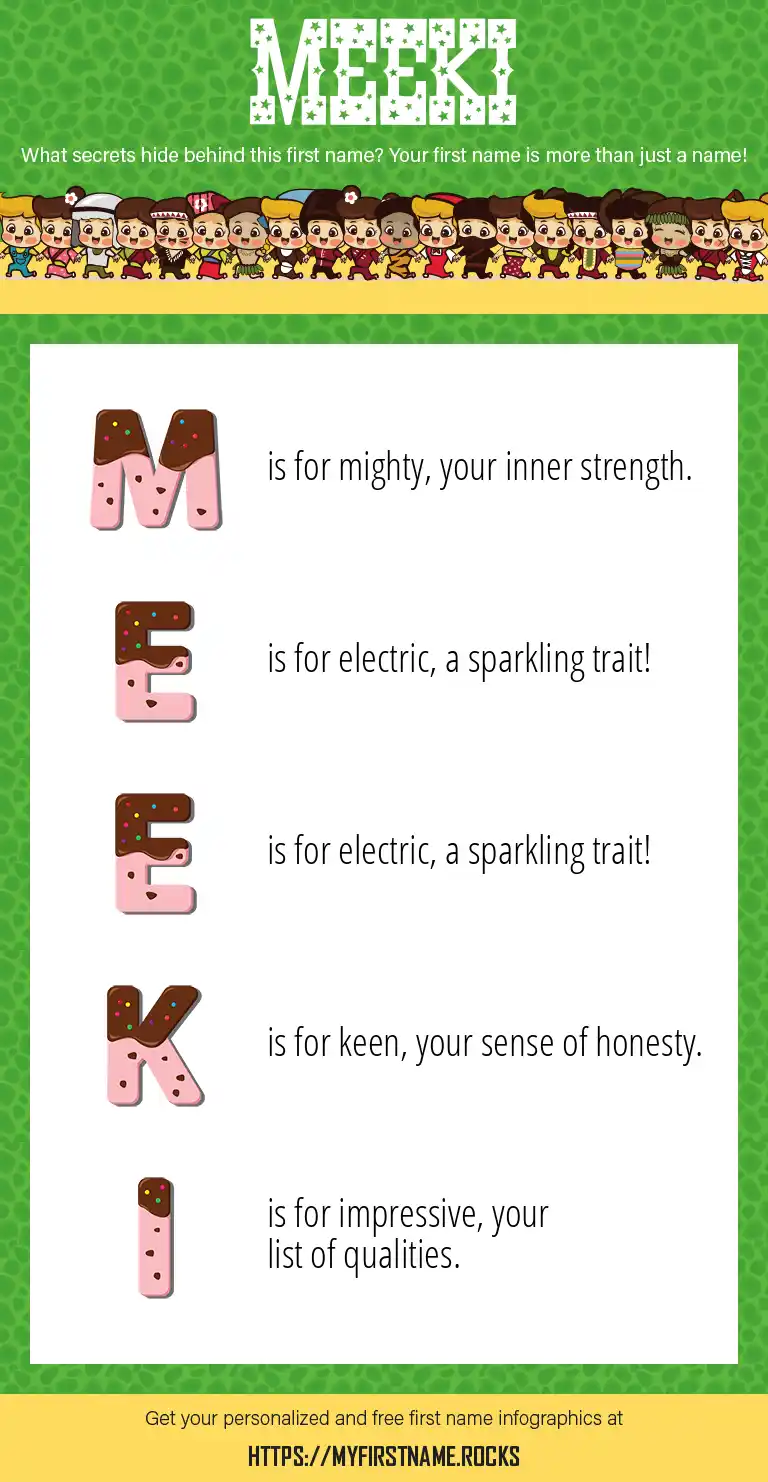 MEEKI

What secrets hide behind this first name? Your first name is more than just a name!

M is for mighty, your inner strength.

E is for electric, a sparkling trait!

E is for electric, a sparkling trait!

K is for keen, your sense of honesty.

I is for impressive, your list of qualities.

Get your personalized and free first name infographics at

HTTPS://MYFIRSTNAME.ROCKS