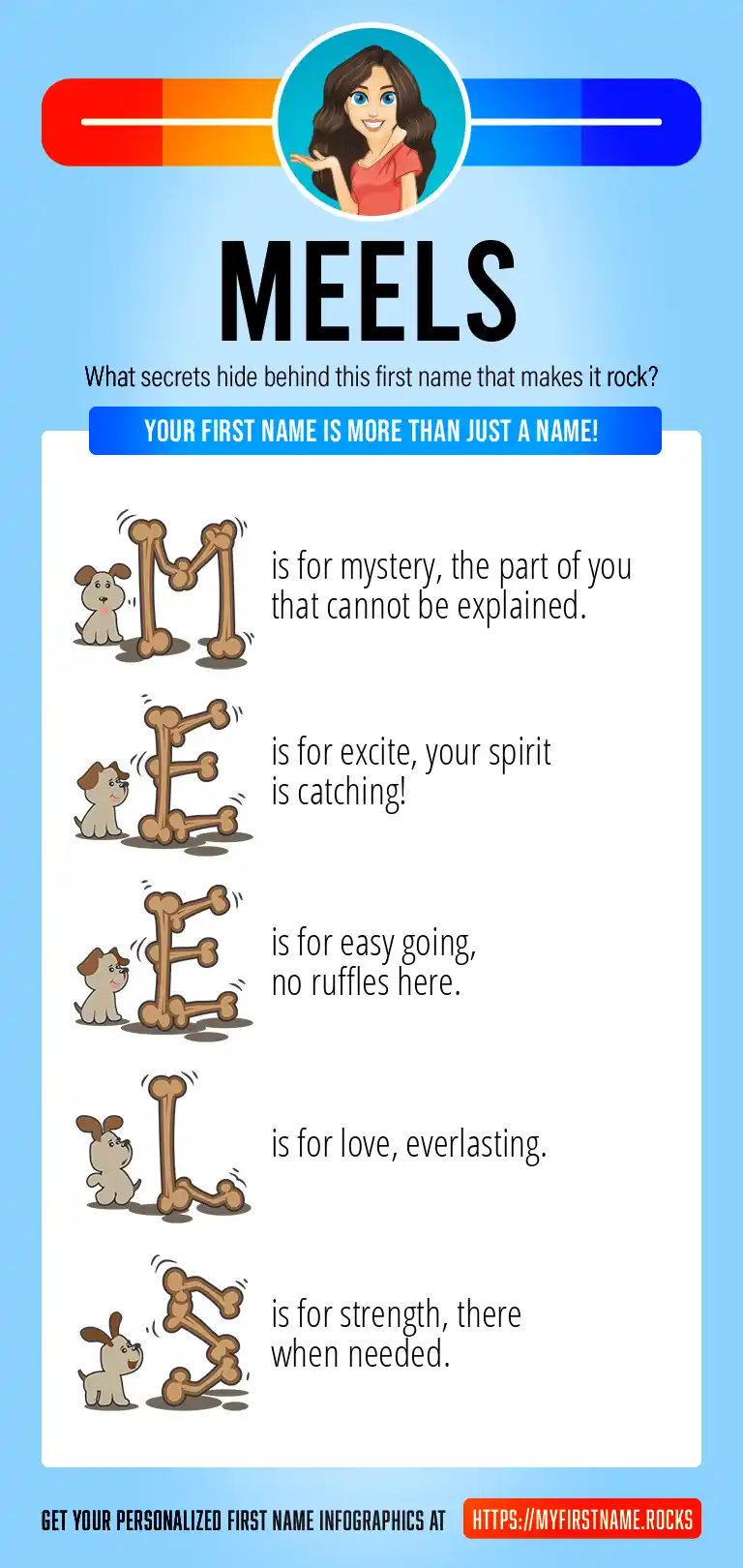 MEELS

What secrets hide behind this first name that makes it rock?

YOUR FIRST NAME IS MORE THAN JUST A NAME!

M is for mystery, the part of you that cannot be explained.

E is for excite, your spirit is catching!

E is for easy going, no ruffles here.

L is for love, everlasting.

S is for strength, there when needed.

GET YOUR PERSONALIZED FIRST NAME INFOGRAPHICS AT HTTPS://MYFIRSTNAME.ROCKS