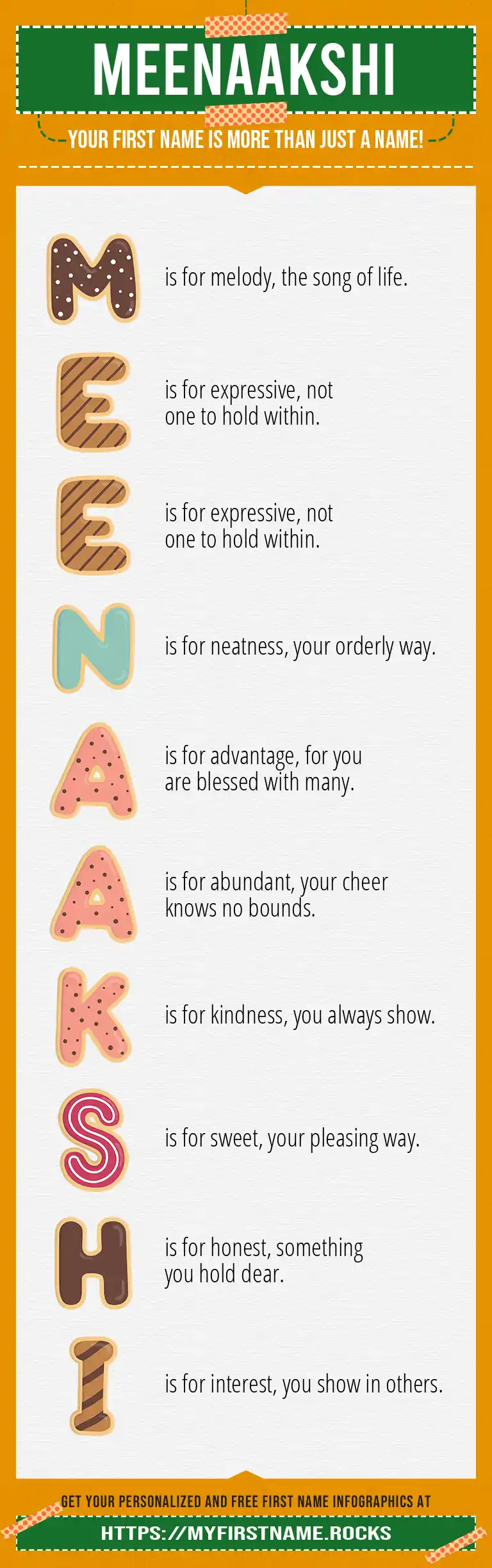 MEENAAKSHI

YOUR FIRST NAME IS MORE THAN JUST A NAME!

M is for melody, the song of life.

E is for expressive, not one to hold within.

E is for expressive, not one to hold within.

N is for neatness, your orderly way.

A is for advantage, for you are blessed with many.

A is for abundant, your cheer knows no bounds.

K is for kindness, you always show.

S is for sweet, your pleasing way.

H is for honest, something you hold dear.

I is for interest, you show in others.

GET YOUR PERSONALIZED AND FREE FIRST NAME INFOGRAPHICS AT

HTTPS://MYFIRSTNAME.ROCKS