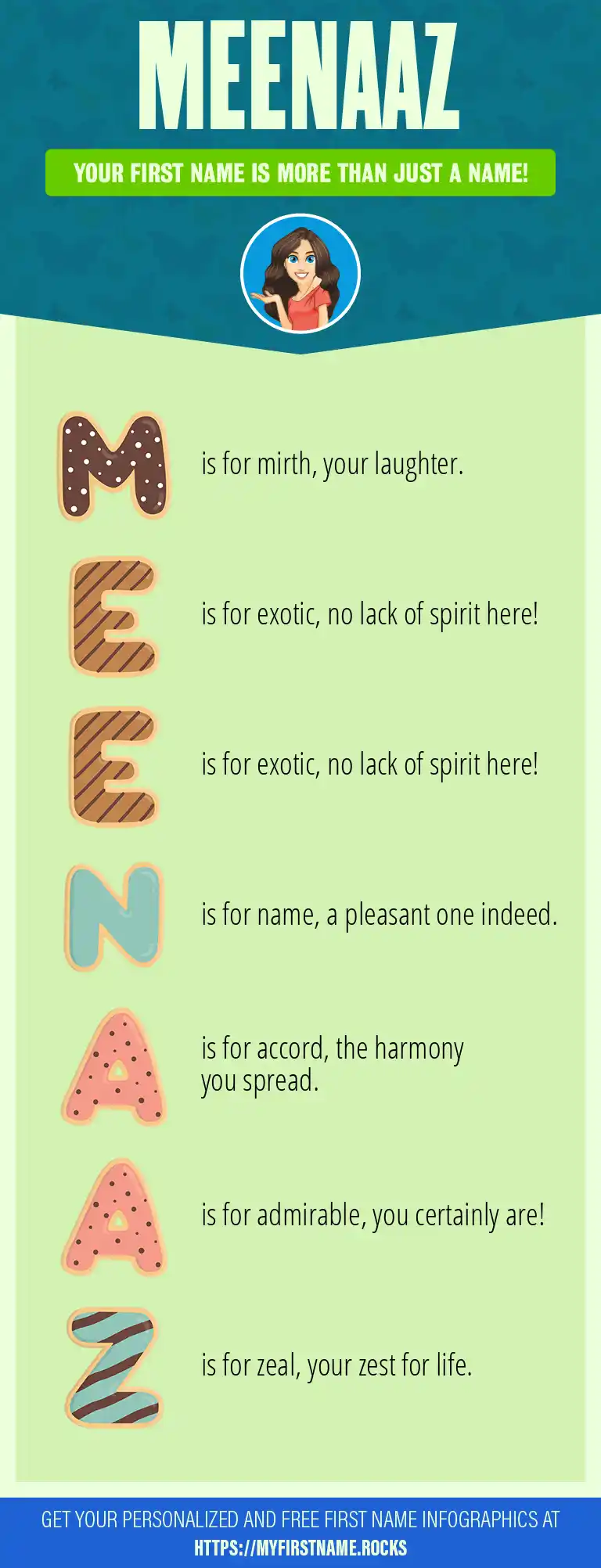 MEENAAZ

YOUR FIRST NAME IS MORE THAN JUST A NAME!

M is for mirth, your laughter.

E is for exotic, no lack of spirit here!

E is for exotic, no lack of spirit here!

N is for name, a pleasant one indeed.

A is for accord, the harmony you spread.

A is for admirable, you certainly are!

Z is for zeal, your zest for life.

GET YOUR PERSONALIZED AND FREE FIRST NAME INFOGRAPHICS AT HTTPS://MYFIRSTNAME.ROCKS