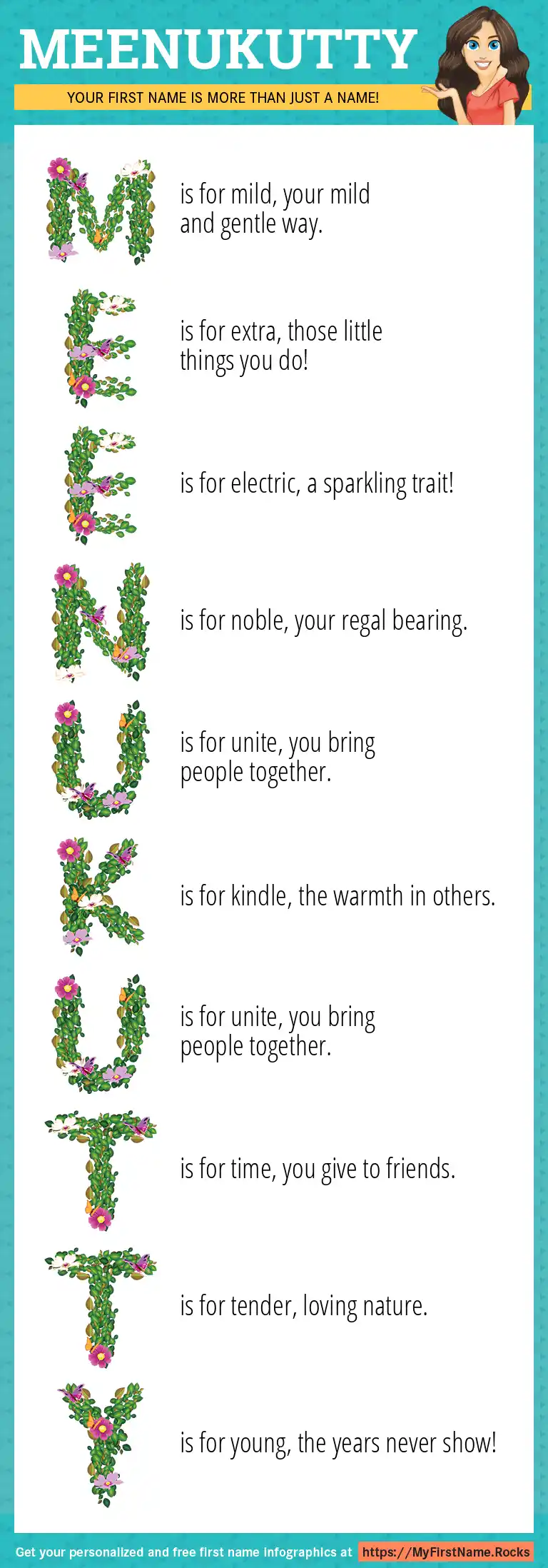 MEENUKUTTY

YOUR FIRST NAME IS MORE THAN JUST A NAME!

M is for mild, your mild and gentle way.

E is for extra, those little things you do!

E is for electric, a sparkling trait!

N is for noble, your regal bearing.

U is for unite, you bring people together.

K is for kindle, the warmth in others.

U is for unite, you bring people together.

T is for time, you give to friends.

T is for tender, loving nature.

Y is for young, the years never show!

Get your personalized and free first name infographics at https://MyFirstName.Rocks