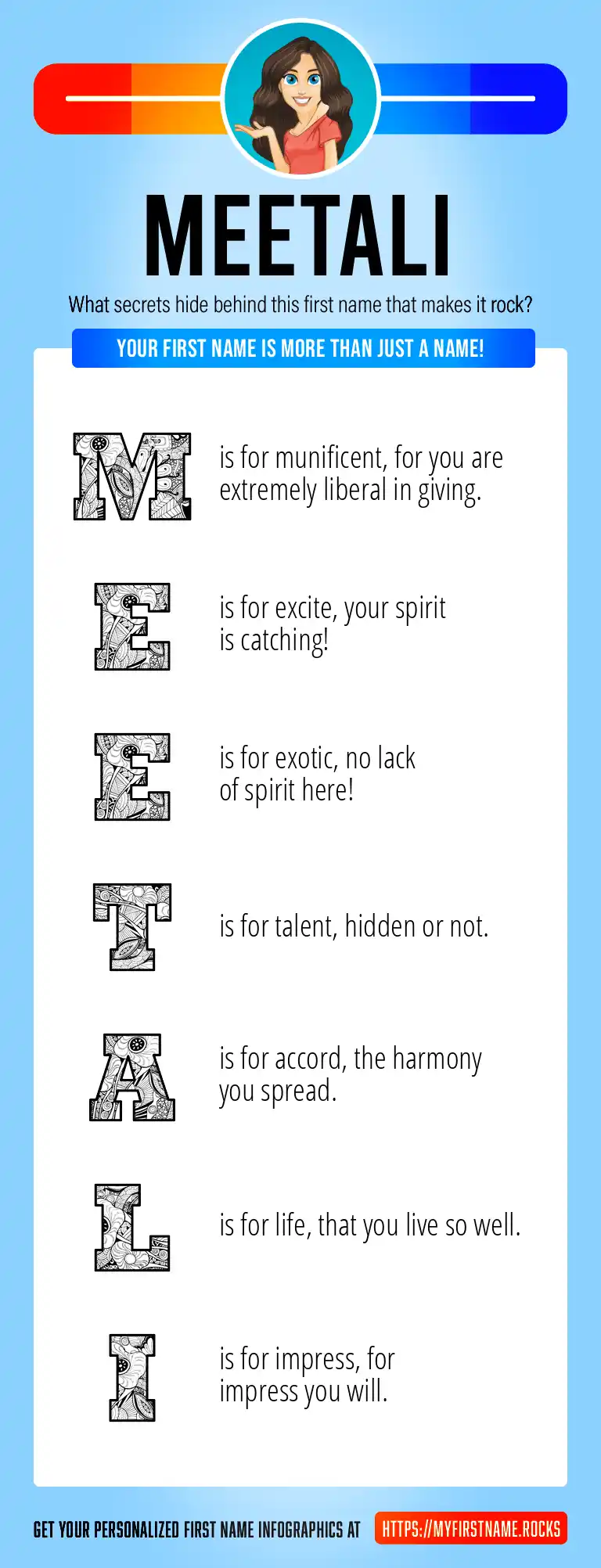 MEETALI

What secrets hide behind this first name that makes it rock?

YOUR FIRST NAME IS MORE THAN JUST A NAME!

M is for munificent, for you are extremely liberal in giving.

E is for excite, your spirit is catching!

E is for exotic, no lack of spirit here!

T is for talent, hidden or not.

A is for accord, the harmony you spread.

L is for life, that you live so well.

I is for impress, for impress you will.

GET YOUR PERSONALIZED FIRST NAME INFOGRAPHICS AT HTTPS://MYFIRSTNAME.ROCKS