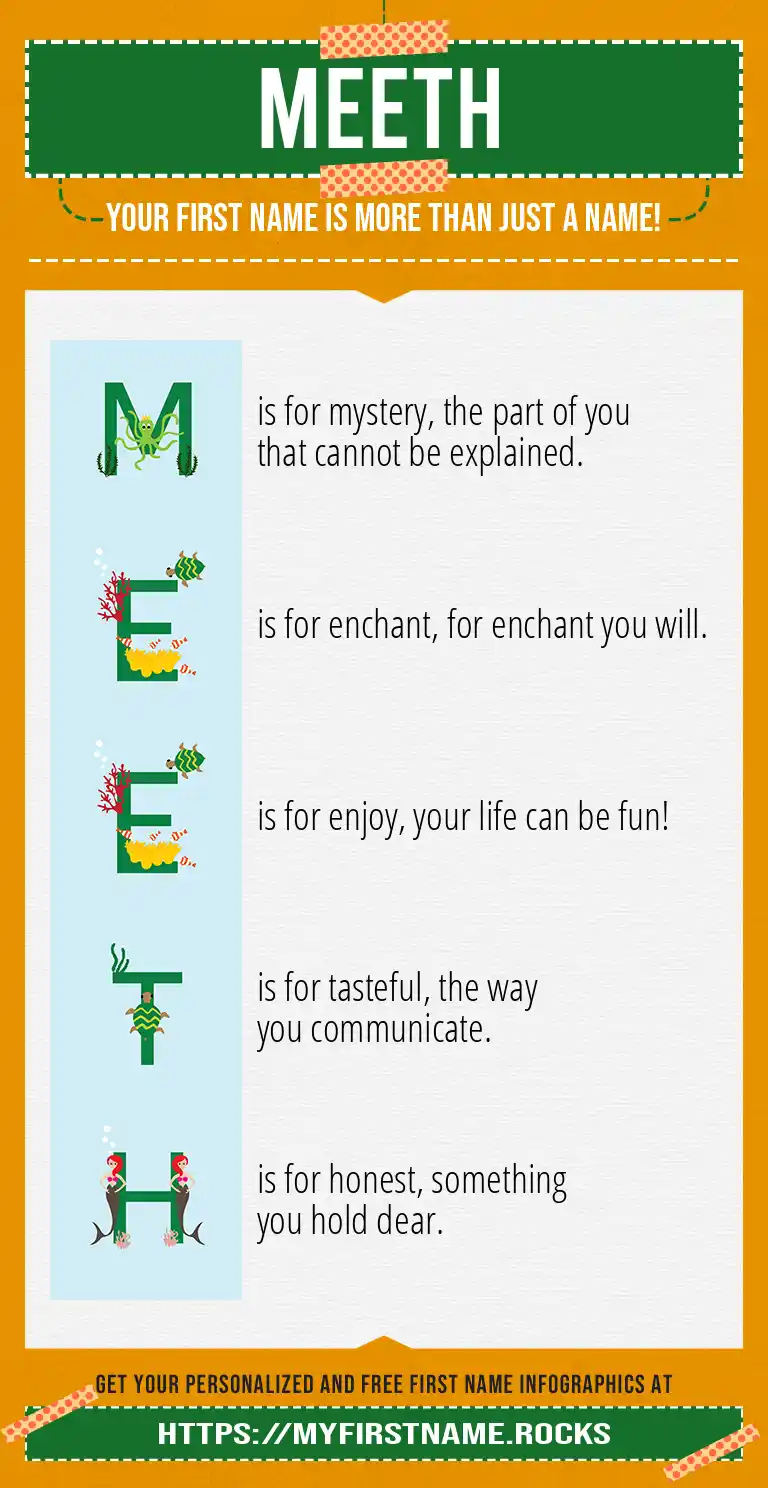 MEETH

YOUR FIRST NAME IS MORE THAN JUST A NAME!

M is for mystery, the part of you that cannot be explained.

E is for enchant, for enchant you will.

E is for enjoy, your life can be fun!

T is for tasteful, the way you communicate.

H is for honest, something you hold dear.

GET YOUR PERSONALIZED AND FREE FIRST NAME INFOGRAPHICS AT

HTTPS://MYFIRSTNAME.ROCKS